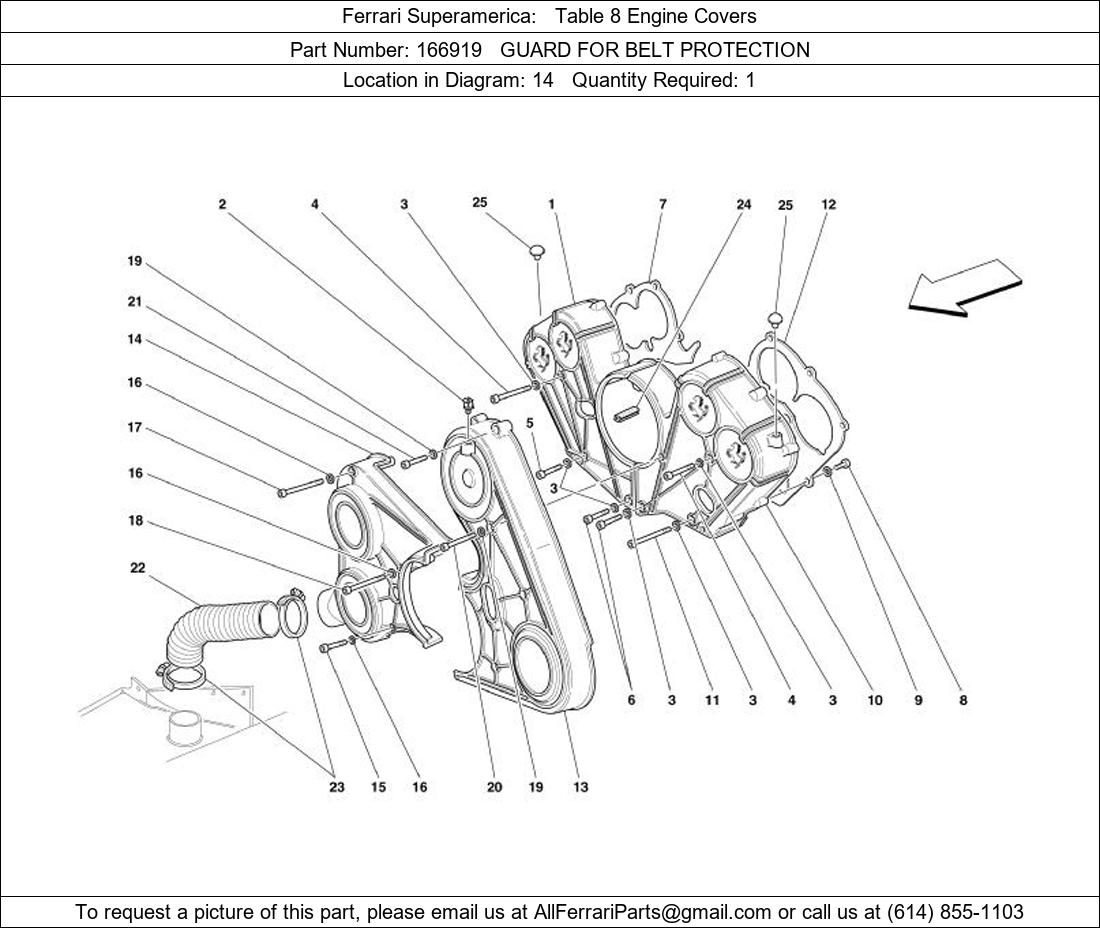 Ferrari Superamerica: Table 8 Engine Covers

Part Number: 166919 GUARD FOR BELT PROTECTION

Location in Diagram: 14 Quantity Required: 1

2
4
3
25
1
7
24
25
12
19
21
14
16
17
16
18
22
5
3
6
3
11
3
4
3
10
9
8
23
15
16
20
19
13

To request a picture of this part, please email us at AllFerrariParts@gmail.com or call us at (614) 855-1103