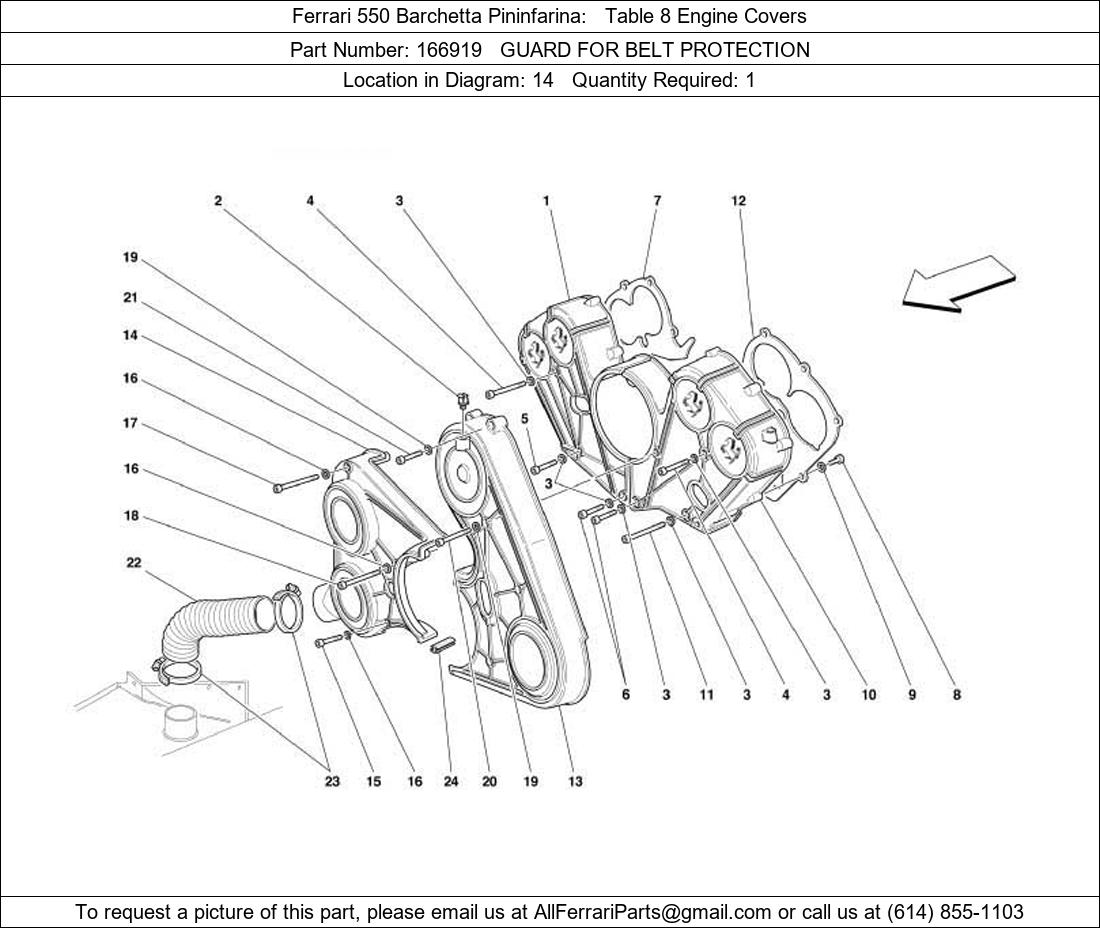 Ferrari 550 Barchetta Pininfarina: Table 8 Engine Covers

Part Number: 166919 GUARD FOR BELT PROTECTION

Location in Diagram: 14 Quantity Required: 1

2 4 3 1 7 12

19

21

14

16

17

16

18

22

5

3

6 3 11 3 4 3 10 9 8

23 15 16 24 20 19 13

To request a picture of this part, please email us at AllFerrariParts@gmail.com or call us at (614) 855-1103