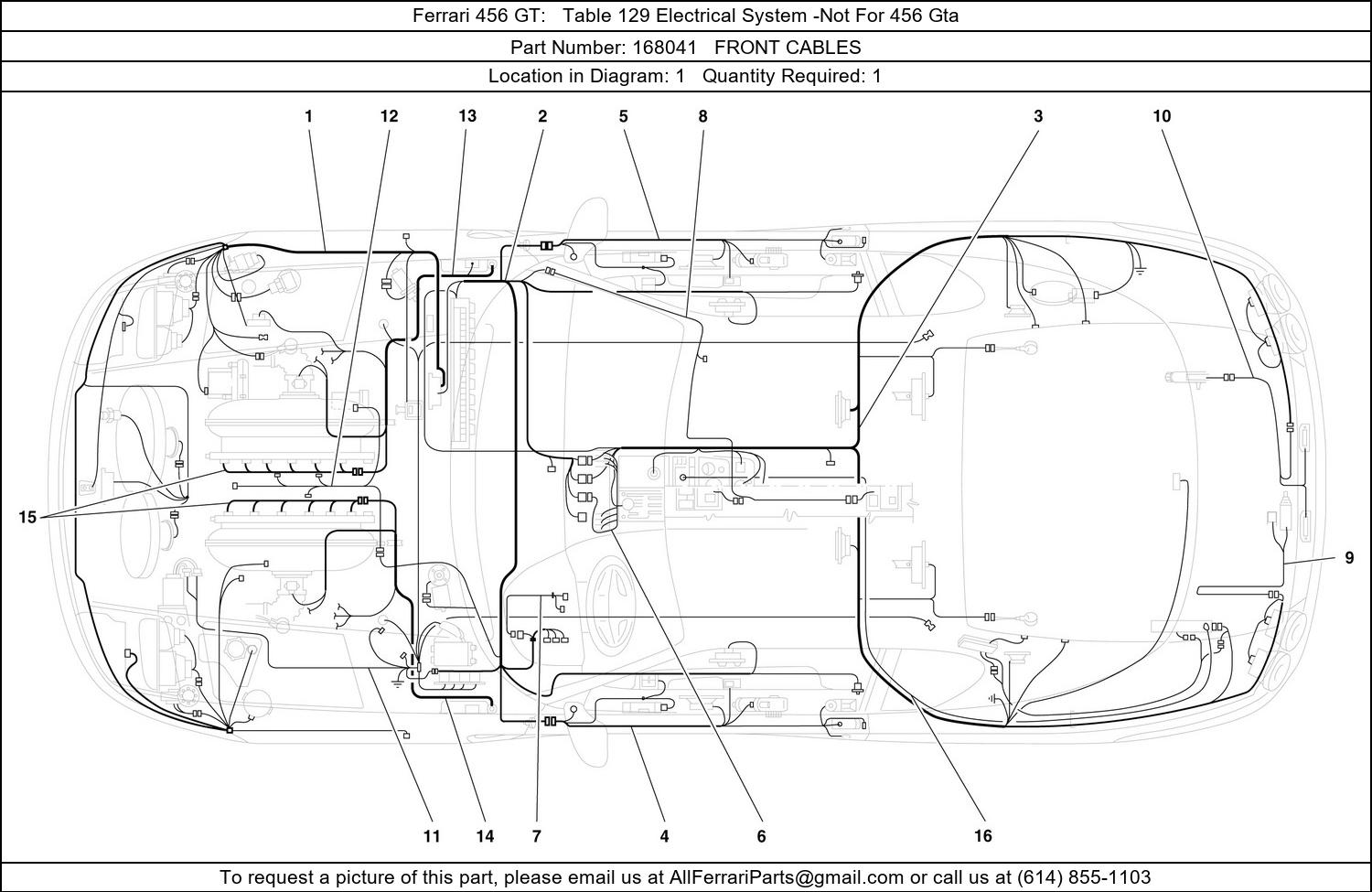 Ferrari 456 GT: Table 129 Electrical System -Not For 456 Gta

Part Number: 168041 FRONT CABLES

Location in Diagram: 1 Quantity Required: 1

1 12 13 2 5 8 3 10

15

9

11 14 7 4 6 16

To request a picture of this part, please email us at AllFerrariParts@gmail.com or call us at (614) 855-1103