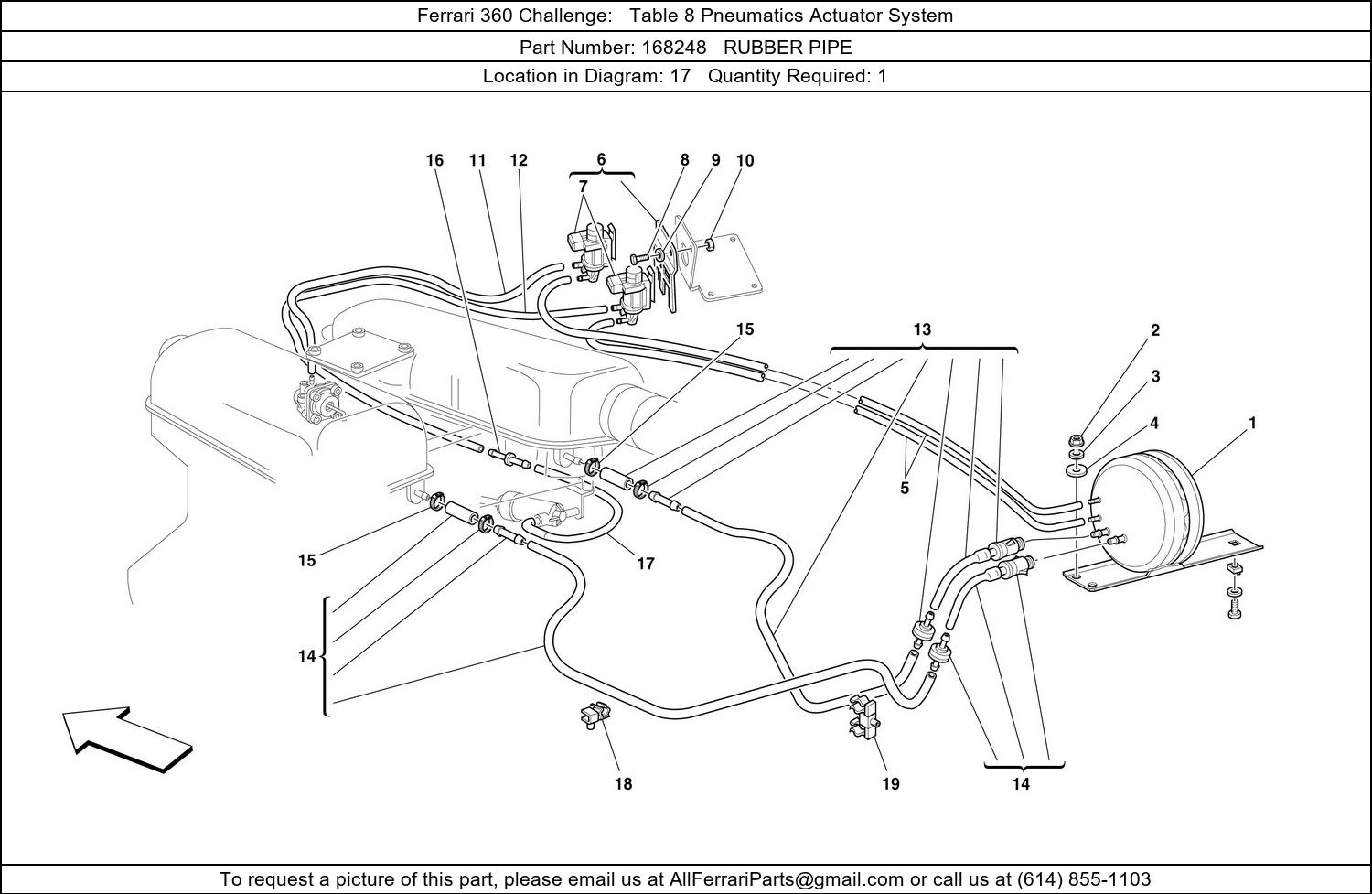 Ferrari 360 Challenge: Table 8 Pneumatics Actuator System

Part Number: 168248 RUBBER PIPE

Location in Diagram: 17 Quantity Required: 1

16 11 12 6 8 9 10 7 15 13 2 3 4 1 5 15 17 14 18 19 14

To request a picture of this part, please email us at AllFerrariParts@gmail.com or call us at (614) 855-1103