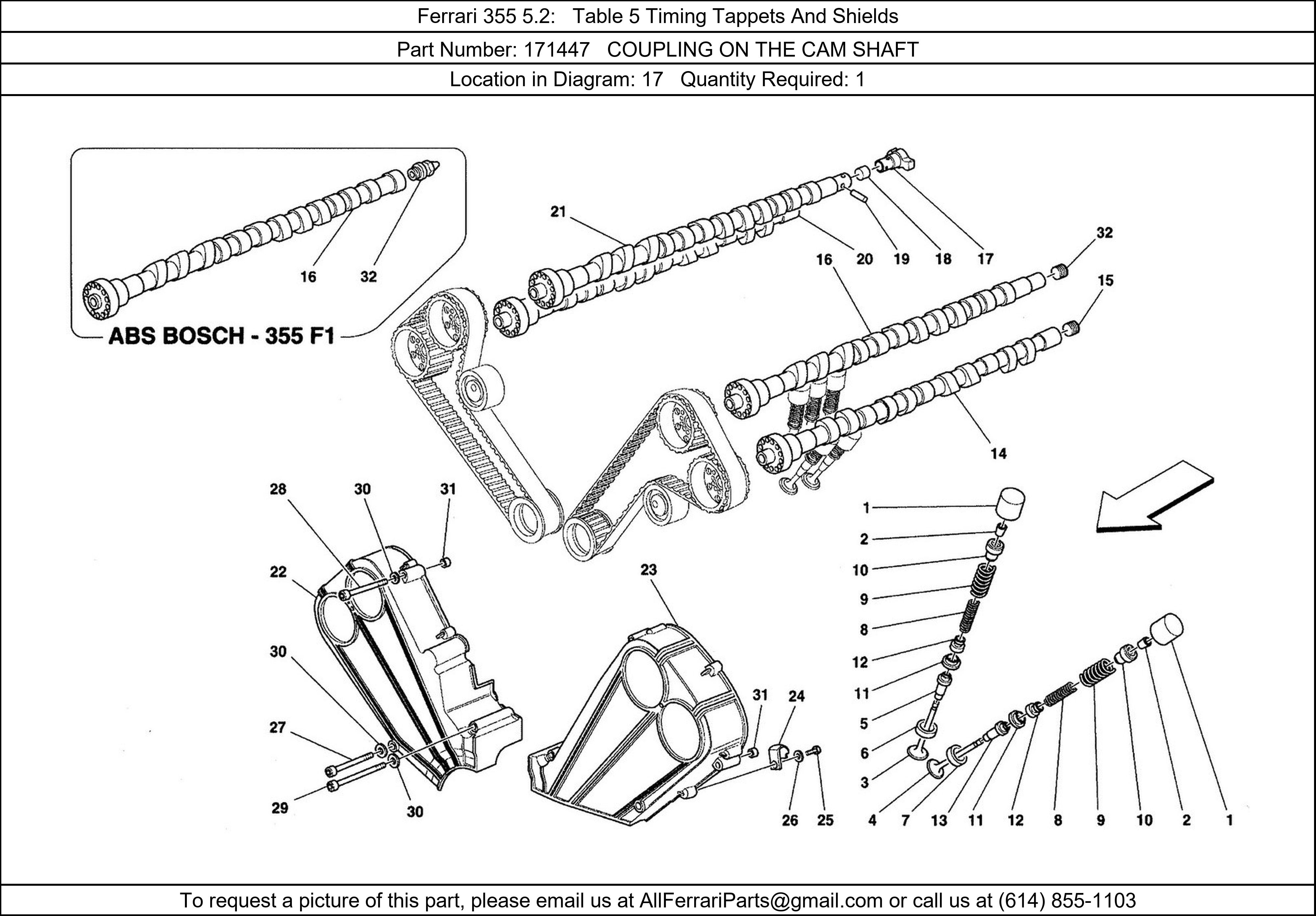 Ferrari 355 5.2: Table 5 Timing Tappets And Shields

Part Number: 171447 COUPLING ON THE CAM SHAFT

Location in Diagram: 17 Quantity Required: 1

16 32

ABS BOSCH - 355 F1

21

16 20 19 18 17

32

15

14

28 30 31

22

30

27

29 30

23

31 24

26 25

1
2
10
9
8
12
11
5
6
3

4 7 13 11 12 8 9 10 2 1

To request a picture of this part, please email us at AllFerrariParts@gmail.com or call us at (614) 855-1103