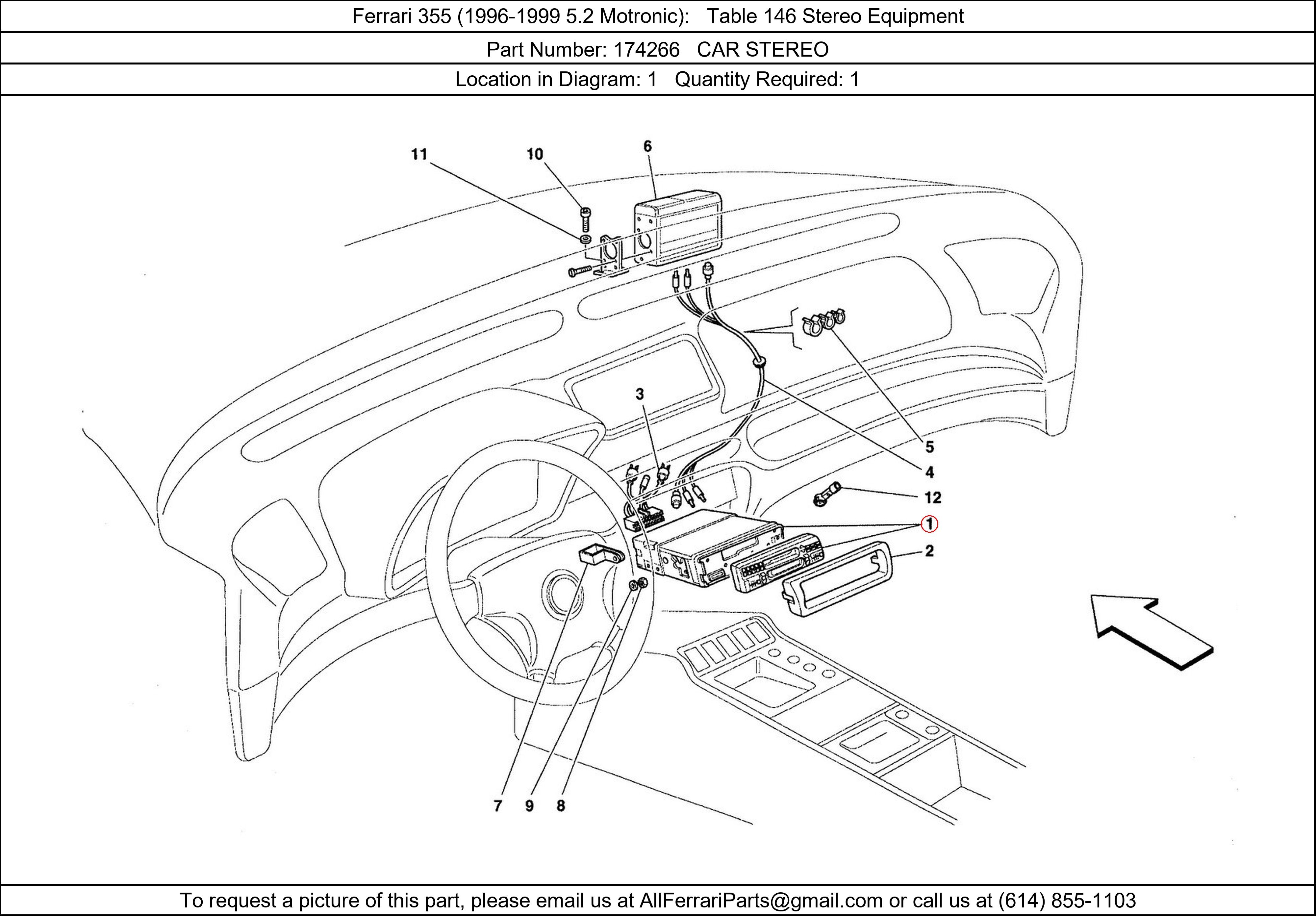 Ferrari 355 (1996-1999 5.2 Motronic): Table 146 Stereo Equipment

Part Number: 174266 CAR STEREO

Location in Diagram: 1 Quantity Required: 1

11
10
6
3
5
4
12
1
2
7
9
8

To request a picture of this part, please email us at AllFerrariParts@gmail.com or call us at (614) 855-1103