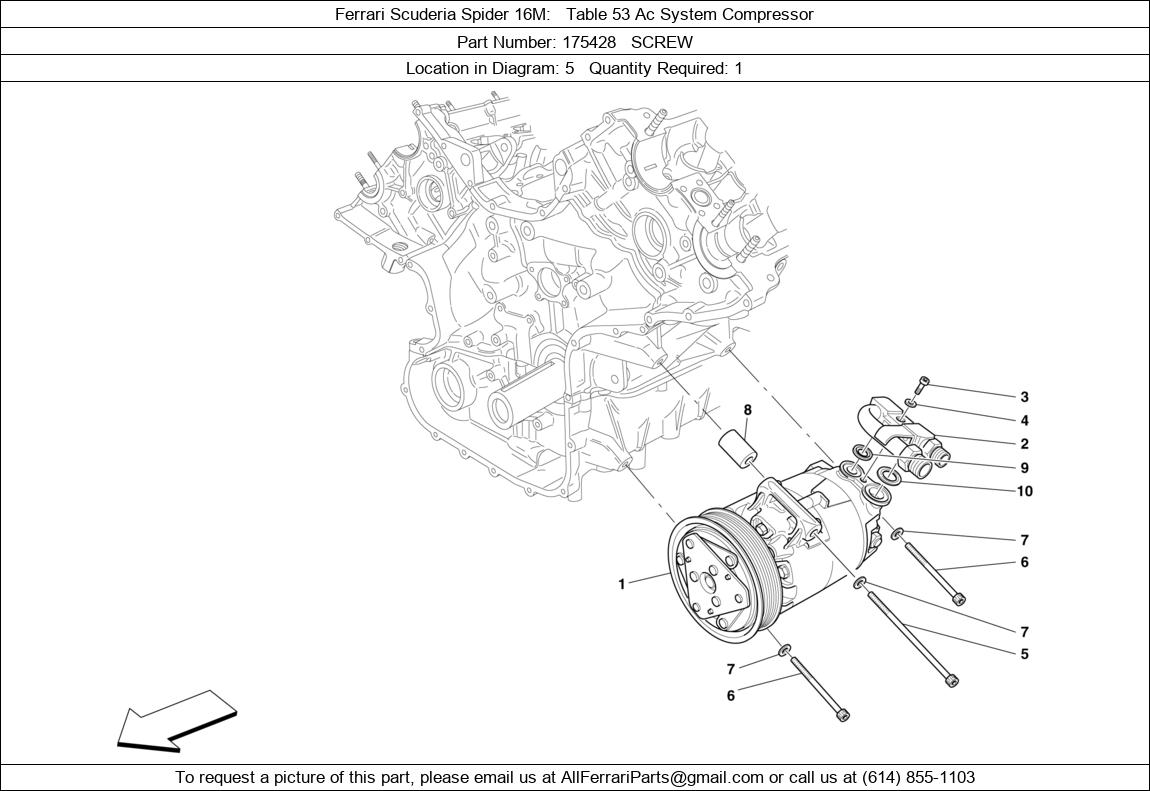 Ferrari Scuderia Spider 16M: Table 53 Ac System Compressor

Part Number: 175428 SCREW

Location in Diagram: 5 Quantity Required: 1

8
3
4
2
9
10
7
6
1
7
5
7
6

To request a picture of this part, please email us at AllFerrariParts@gmail.com or call us at (614) 855-1103