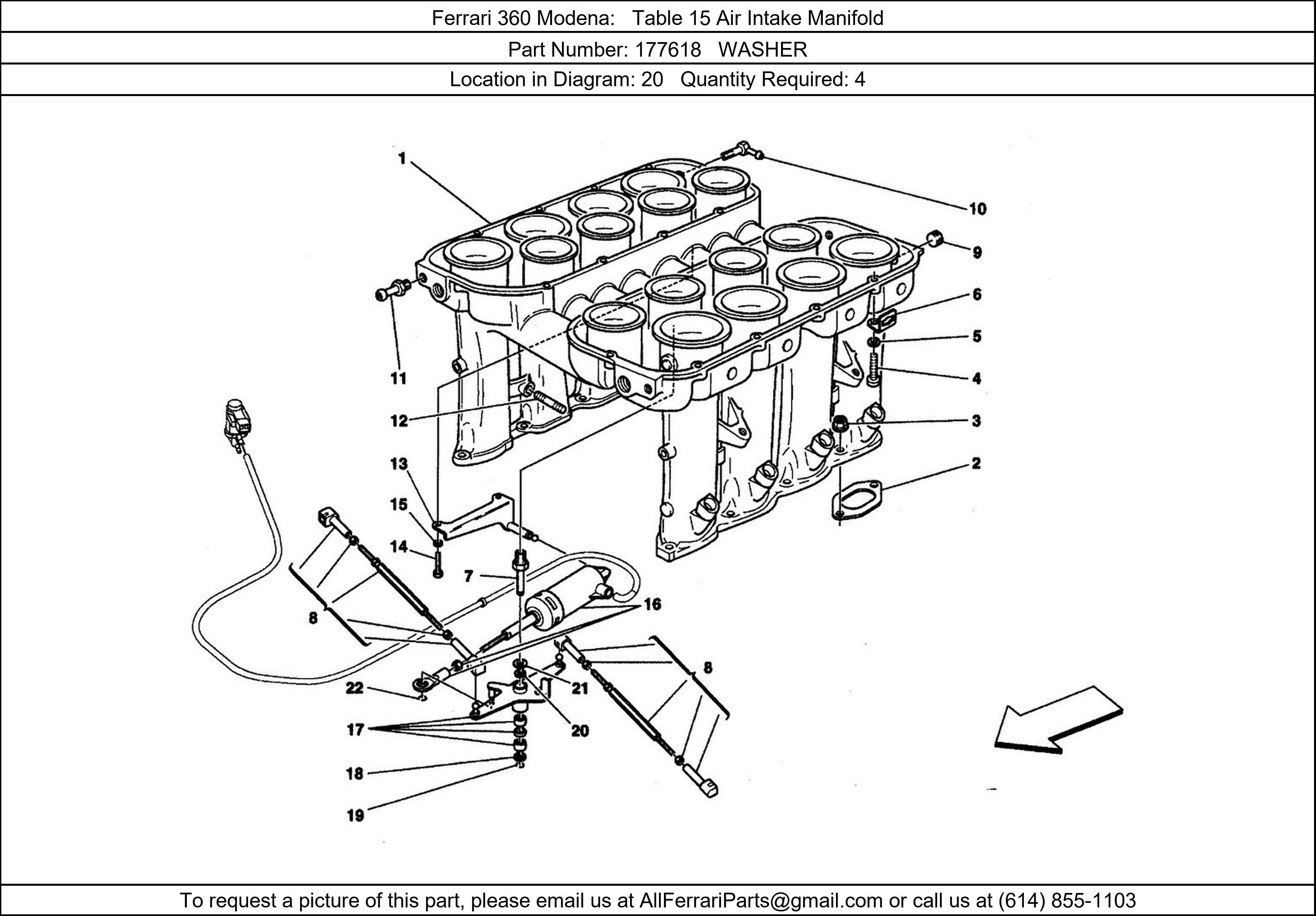 Ferrari 360 Modena: Table 15 Air Intake Manifold

Part Number: 177618 WASHER

Location in Diagram: 20 Quantity Required: 4

1
10
9
6
5
4
3
2
11
12
13
15
14
7
16
8
8
22
21
20
17
18
19

To request a picture of this part, please email us at AllFerrariParts@gmail.com or call us at (614) 855-1103