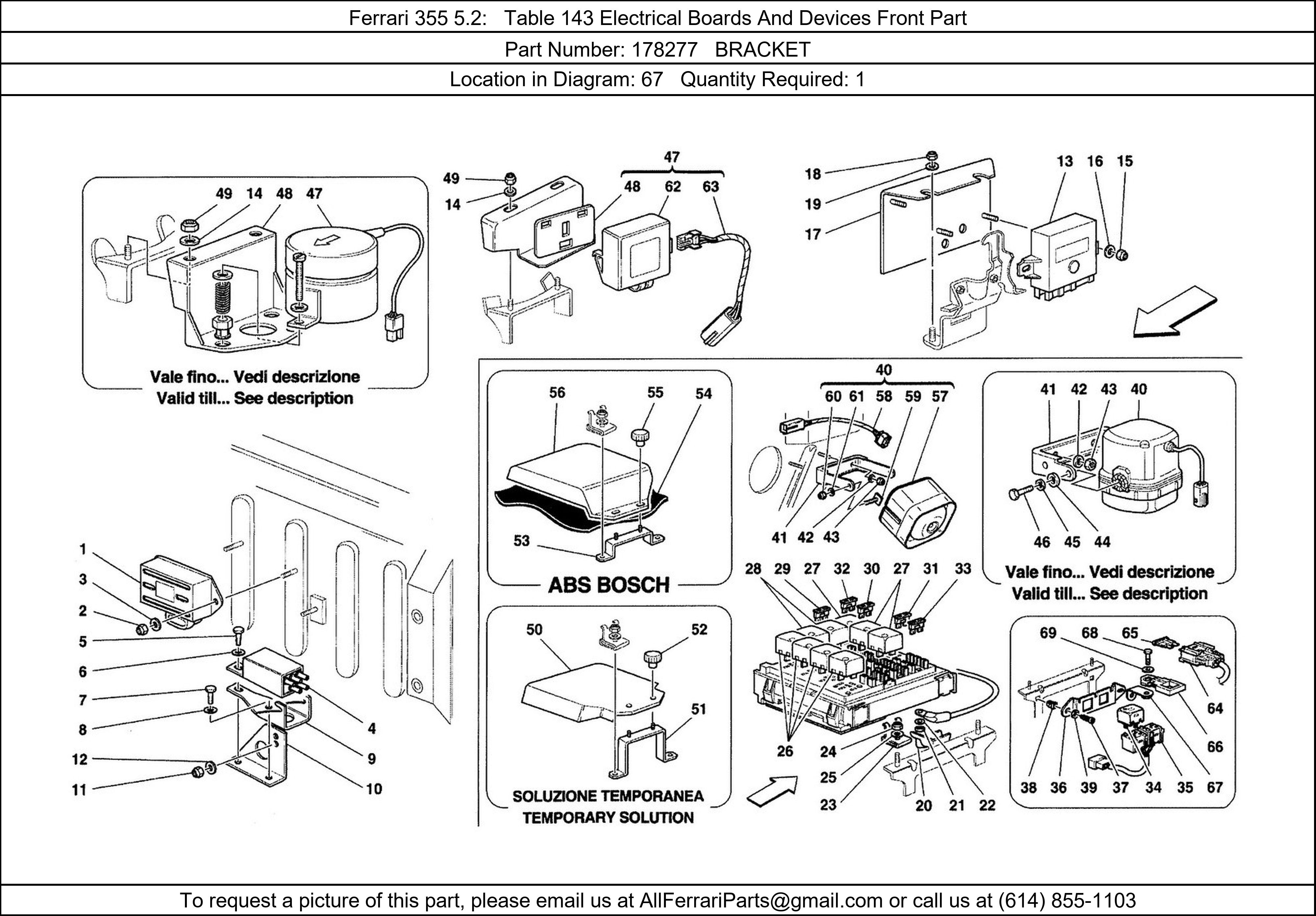 Ferrari 355 5.2: Table 143 Electrical Boards And Devices Front Part

Part Number: 178277 BRACKET

Location in Diagram: 67 Quantity Required: 1

49 14 48 47

Vale fino... Vedi descrizione
Valid till... See description

49
14
47
48 62 63

18
19
17
13 16 15

1
3
2
5
6
7
8
12
11
4
9
10

56 55 54
53
ABS BOSCH

50 52
51
SOLUZIONE TEMPORANEA
TEMPORARY SOLUTION

40
60 61 58 59 57
41 42 43

28 29 27 32 30 27 31 33
26 24 25 23 20 21 22

41 42 43 40
46 45 44
Vale fino... Vedi descrizione
Valid till... See description

69 68 65
64
66
38 36 39 37 34 35 67

To request a picture of this part, please email us at AllFerrariParts@gmail.com or call us at (614) 855-1103