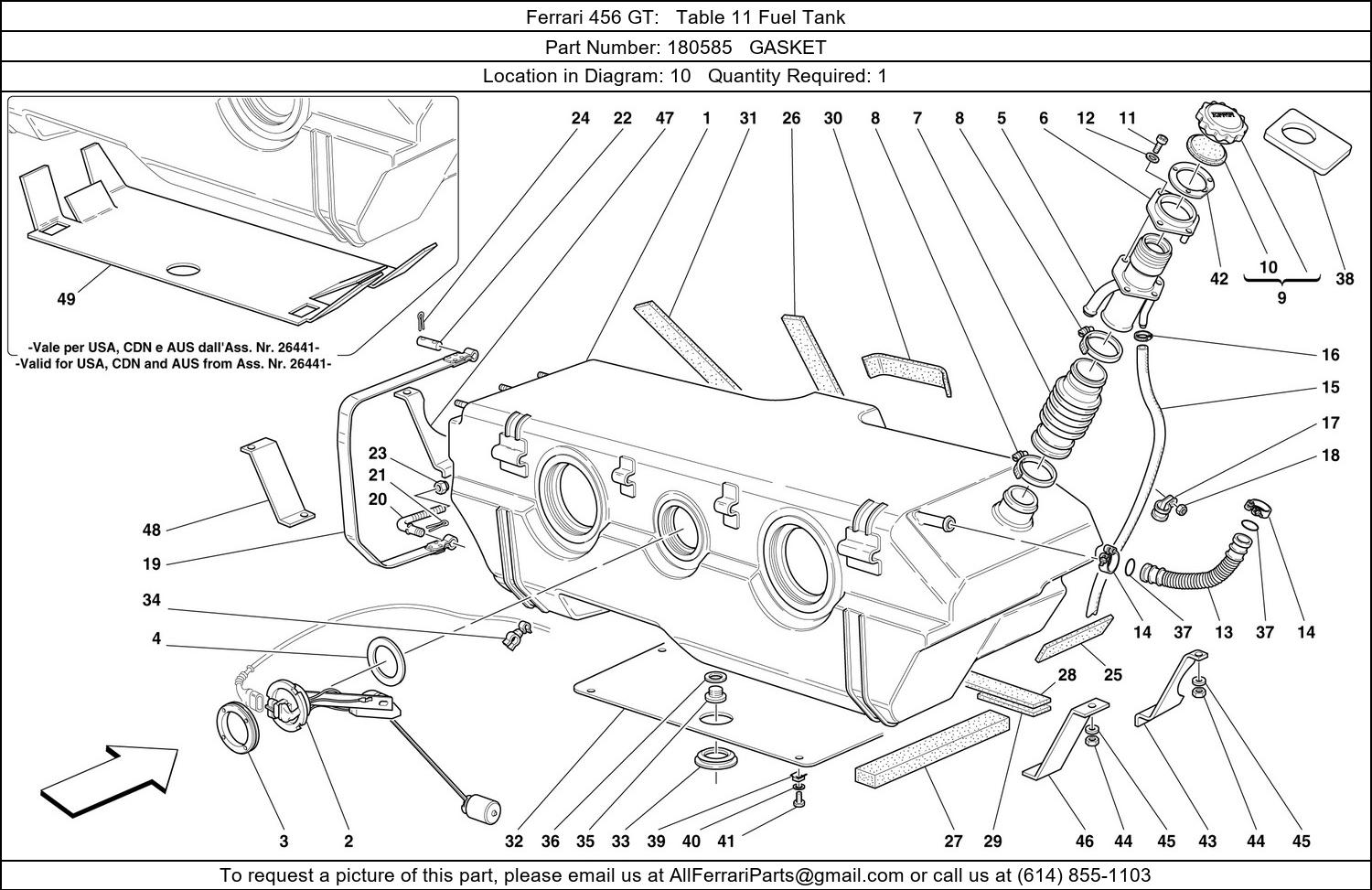 Ferrari 456 GT: Table 11 Fuel Tank

Part Number: 180585 GASKET

Location in Diagram: 10 Quantity Required: 1

49

-Vale per USA, CDN e AUS dall'Ass. Nr. 26441-
-Valid for USA, CDN and AUS from Ass. Nr. 26441-

24 22 47 1 31 26 30 8 7 8 5 6 12 11

42 10 9 38

16 15 17 18

23 21 20 48 19 34 4

14 37 13 37 14

28 25

3 2 32 36 35 33 39 40 41 27 29 46 44 45 43 44 45

To request a picture of this part, please email us at AllFerrariParts@gmail.com or call us at (614) 855-1103