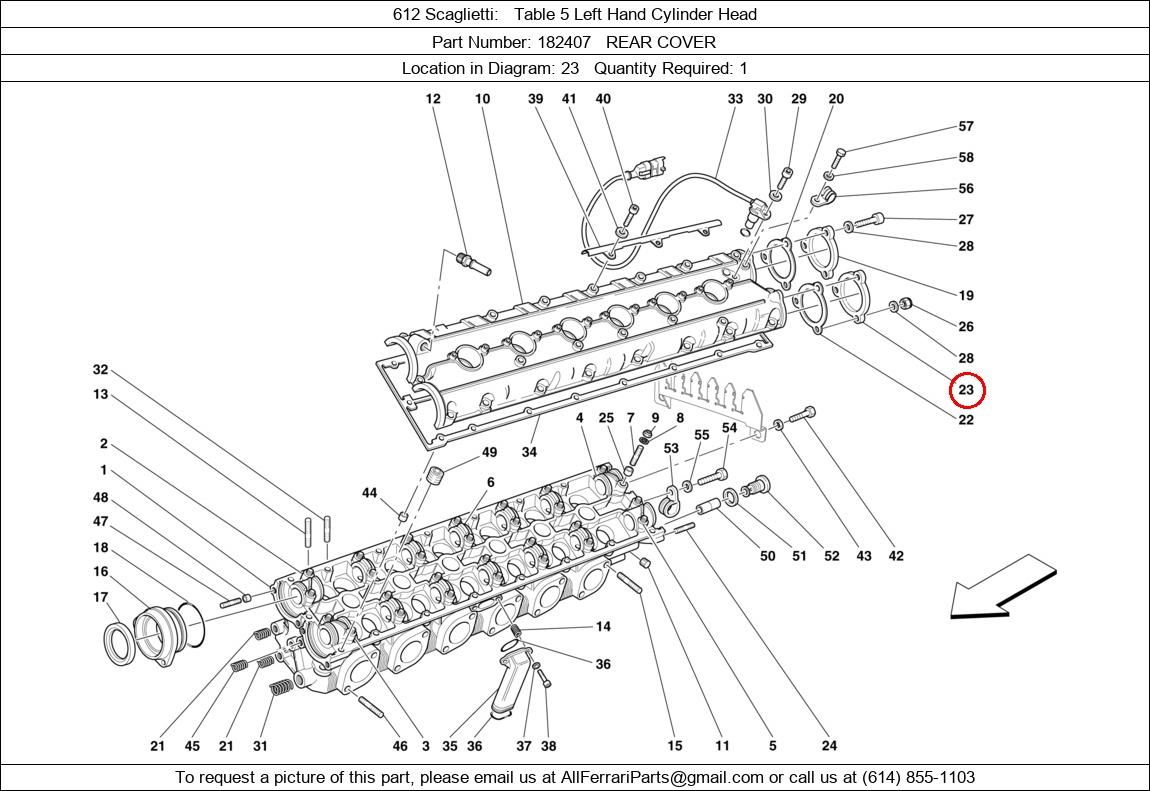 612 Scaglietti: Table 5 Left Hand Cylinder Head

Part Number: 182407 REAR COVER

Location in Diagram: 23 Quantity Required: 1

12 10 39 41 40 33 30 29 20

57
58
56
27
28
19
26
28
23
22

32
13
2
1
48
47
18
16
17

49 34 4 25 7 9 8 53 55 54

44 6

50 51 52 43 42

14
36

21 45 21 31 46 3 35 36 37 38 15 11 5 24

To request a picture of this part, please email us at AllFerrariParts@gmail.com or call us at (614) 855-1103