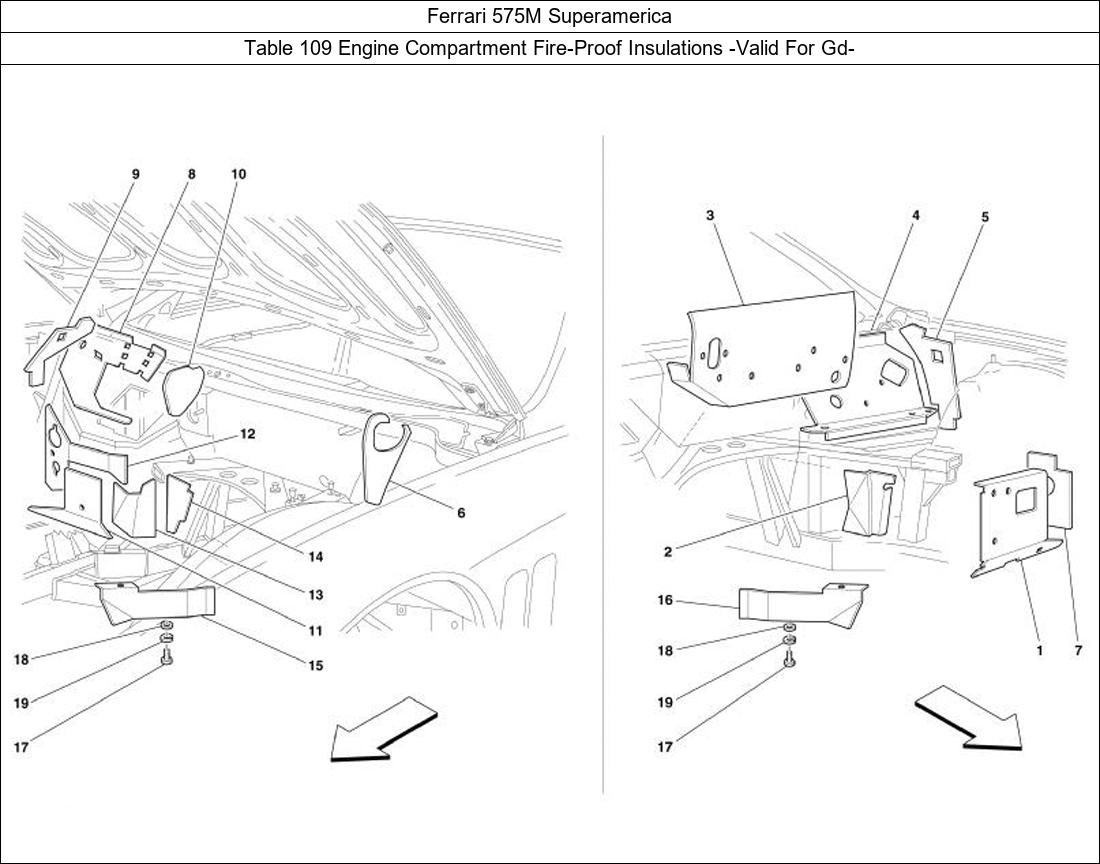 Ferrari 575M Superamerica

Table 109 Engine Compartment Fire-Proof Insulations -Valid For Gd-

9 8 10
12
6
14
13
11
15
18
19
17

3 4 5
2
16
18
19
17
1 7