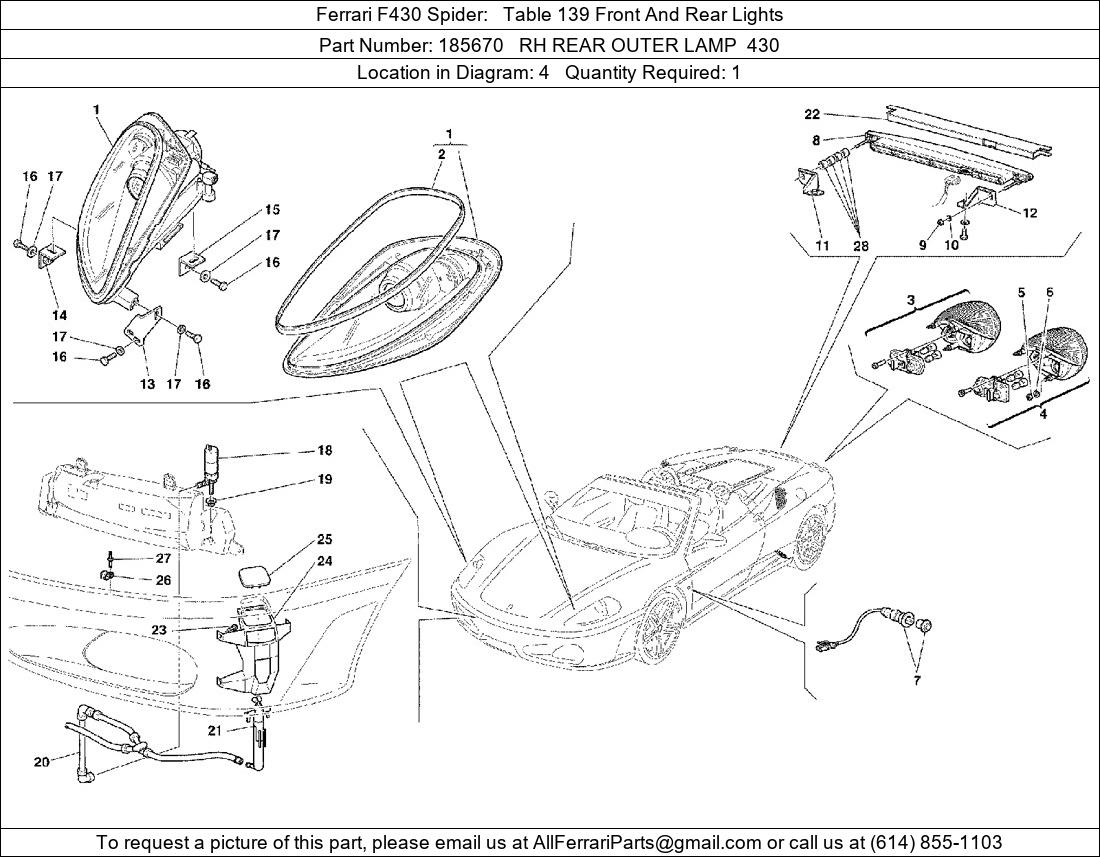 Ferrari F430 Spider: Table 139 Front And Rear Lights

Part Number: 185670 RH REAR OUTER LAMP 430

Location in Diagram: 4 Quantity Required: 1

1
16 17
15
17
16
14
17
16
13 17 16

1
2

22
8
12
11 28 9 10

3
5 6
4

18
19
27
26
25
24
23
21
20
7

To request a picture of this part, please email us at AllFerrariParts@gmail.com or call us at (614) 855-1103