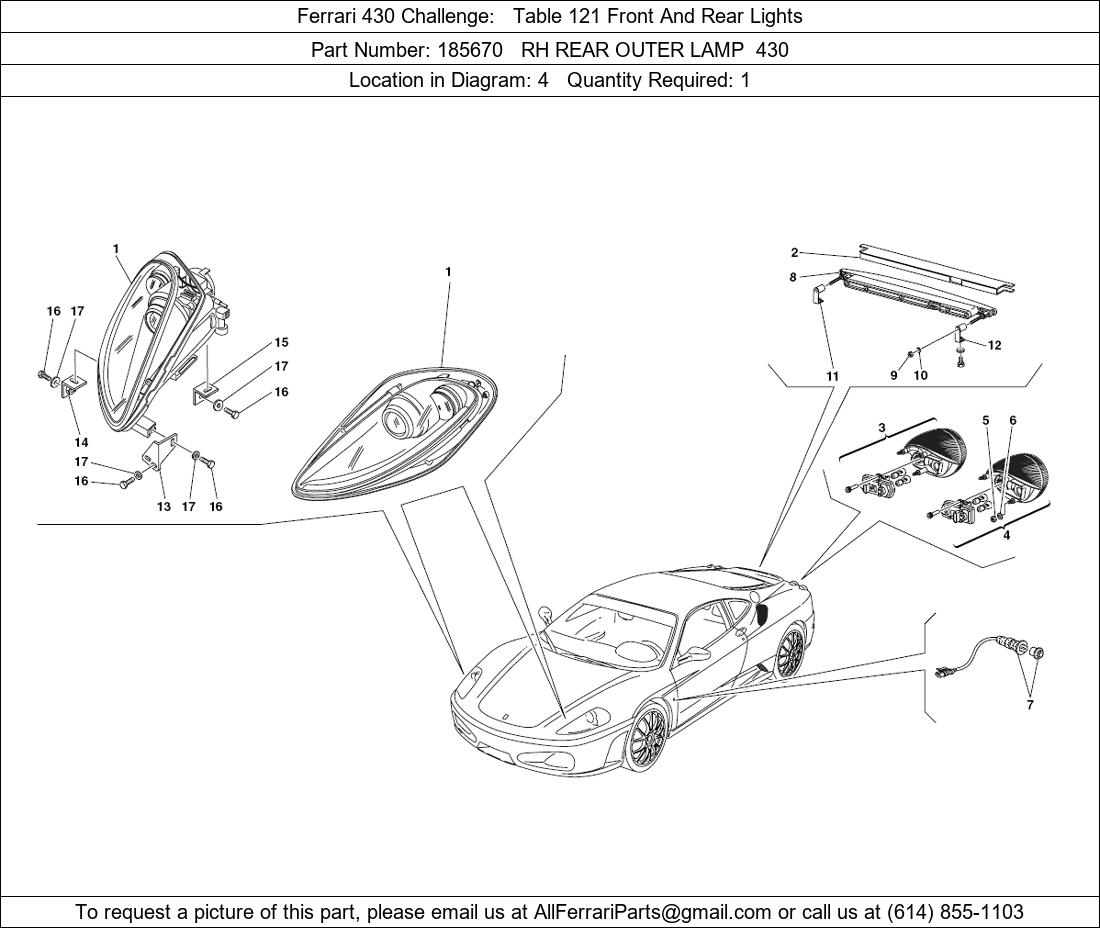 Ferrari 430 Challenge: Table 121 Front And Rear Lights

Part Number: 185670 RH REAR OUTER LAMP 430

Location in Diagram: 4 Quantity Required: 1

1
16 17
15
17
16
14
17
16
13 17 16
1
2
8
12
11 9 10
3
5 6
4
7

To request a picture of this part, please email us at AllFerrariParts@gmail.com or call us at (614) 855-1103