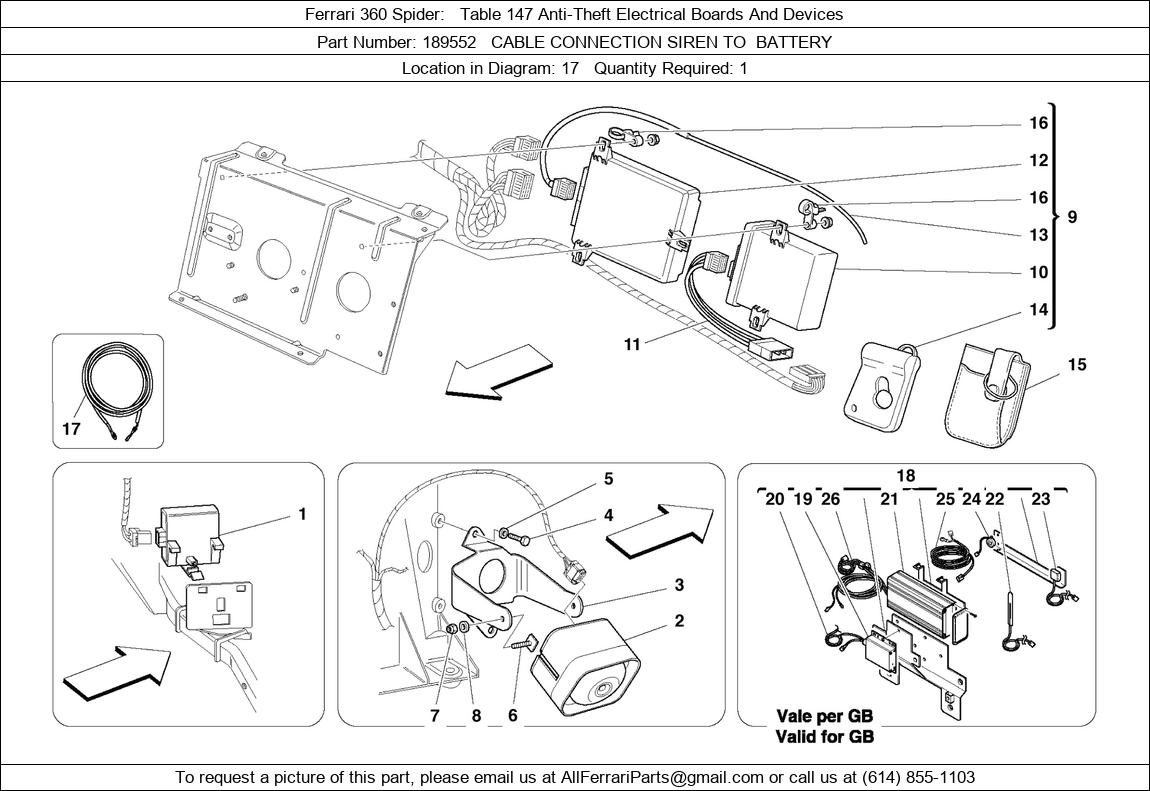 Ferrari 360 Spider: Table 147 Anti-Theft Electrical Boards And Devices

Part Number: 189552 CABLE CONNECTION SIREN TO BATTERY

Location in Diagram: 17 Quantity Required: 1

16
12
16
13
10
14
9
11
15
17
1
5
4
3
2
7 8 6
18
20 19 26 21 25 24 22 23
Vale per GB
Valid for GB

To request a picture of this part, please email us at AllFerrariParts@gmail.com or call us at (614) 855-1103