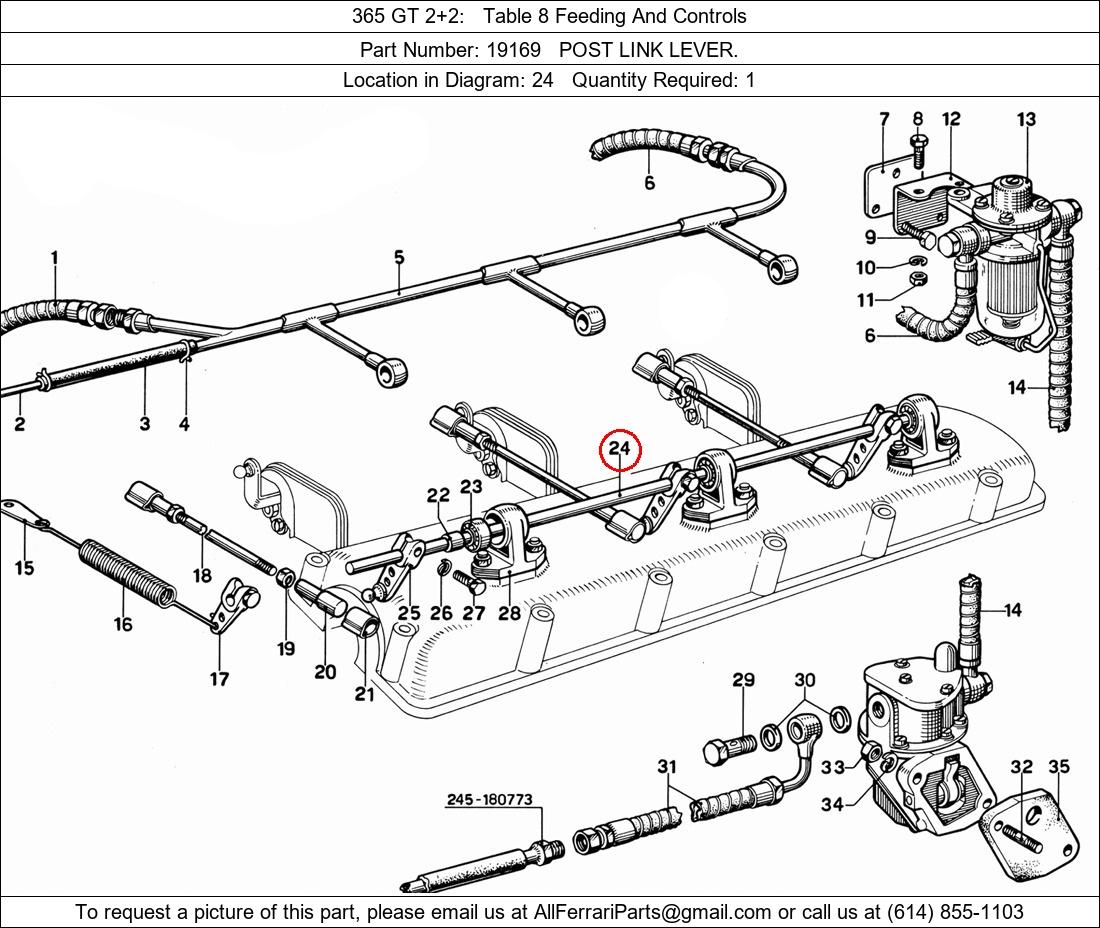 365 GT 2+2: Table 8 Feeding And Controls

Part Number: 19169 POST LINK LEVER.

Location in Diagram: 24 Quantity Required: 1

7
8
12
13
6
9
10
11
6
14
1
5
2
3
4
24
22
23
15
18
16
17
19
20
21
25
26
27
28
14
29
30
31
33
34
32
35
245-180773

To request a picture of this part, please email us at AllFerrariParts@gmail.com or call us at (614) 855-1103