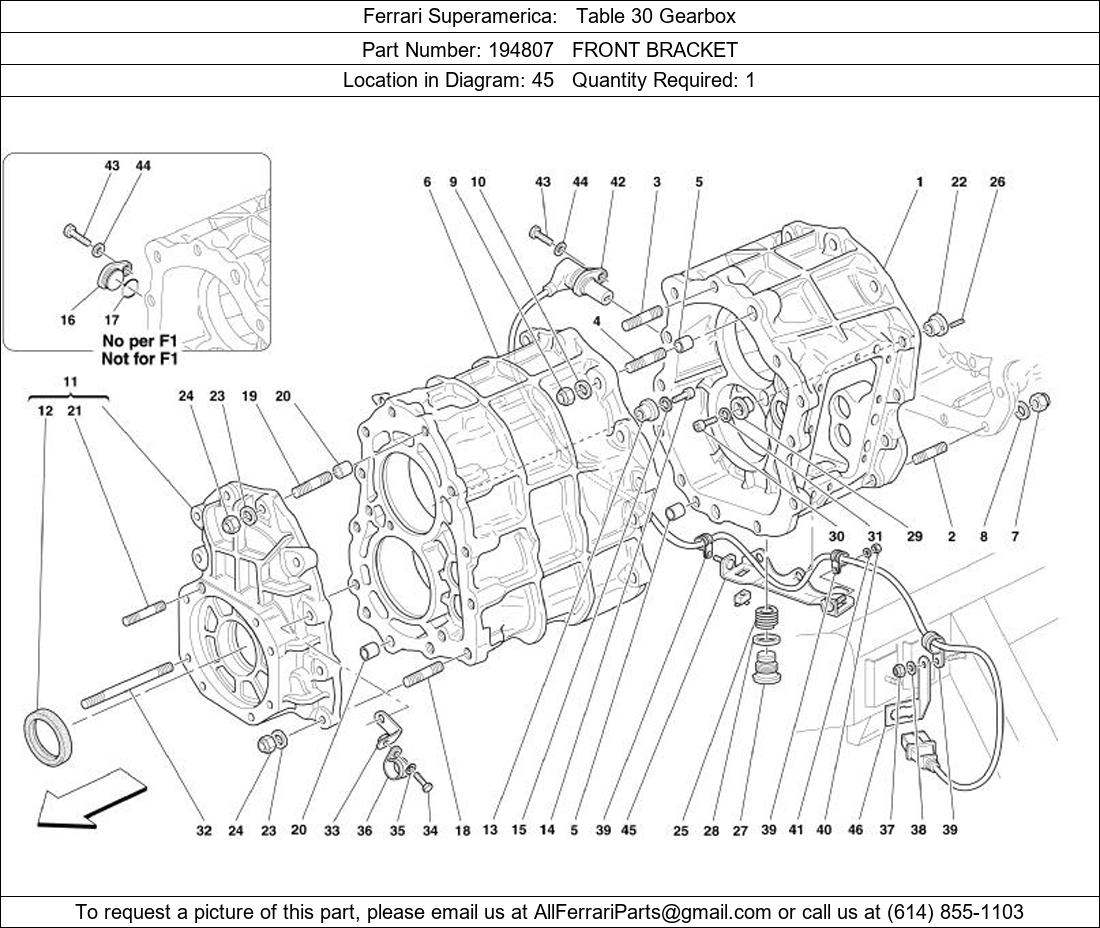 Ferrari Superamerica: Table 30 Gearbox

Part Number: 194807 FRONT BRACKET

Location in Diagram: 45 Quantity Required: 1

43 44
16 17
No per F1
Not for F1

6 9 10 43 44 42 3 5 1 22 26
4
11
12 21
24 23 19 20
30 31 29 2 8 7
32 24 23 20 33 36 35 34 18 13 15 14 5 39 45 25 28 27 39 41 40 46 37 38 39

To request a picture of this part, please email us at AllFerrariParts@gmail.com or call us at (614) 855-1103