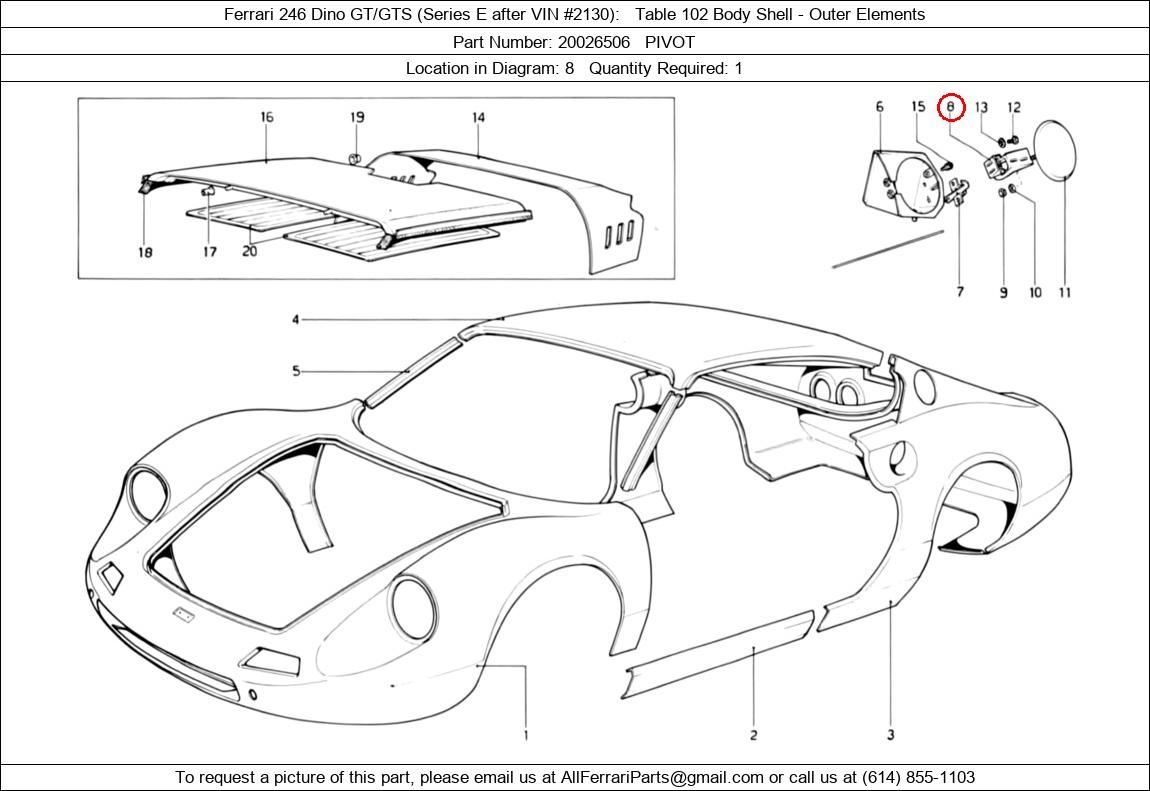 Ferrari 246 Dino GT/GTS (Series E after VIN #2130): Table 102 Body Shell - Outer Elements

Part Number: 20026506 PIVOT

Location in Diagram: 8 Quantity Required: 1

16
19
14
18
17
20
6
15
8
13
12
7
9
10
11
4
5
1
2
3

To request a picture of this part, please email us at AllFerrariParts@gmail.com or call us at (614) 855-1103