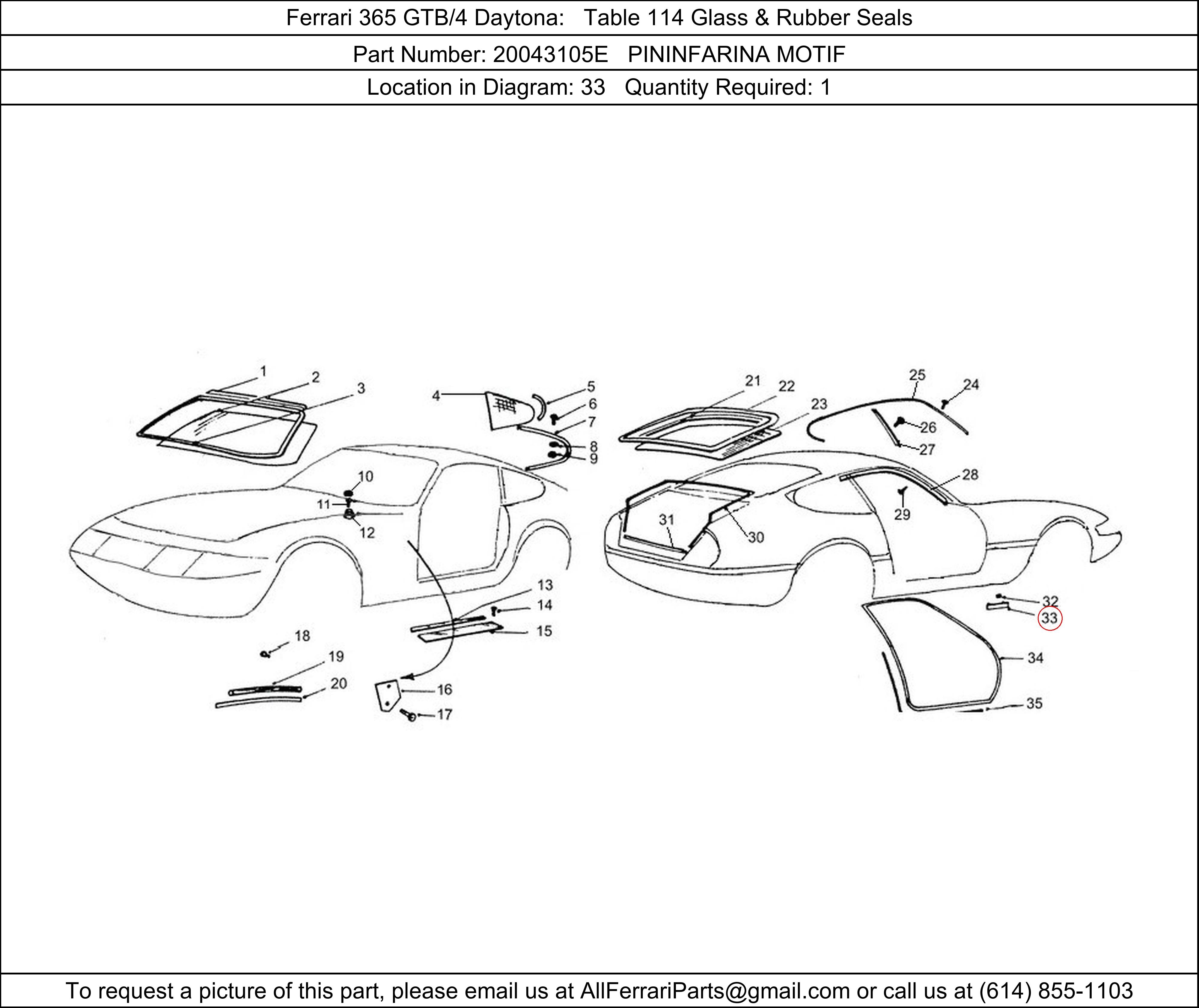 Ferrari 365 GTB/4 Daytona: Table 114 Glass & Rubber Seals

Part Number: 20043105E PININFARINA MOTIF

Location in Diagram: 33 Quantity Required: 1

1
2
3
4
5
6
7
8
9
10
11
12
13
14
15
16
17
18
19
20
21
22
23
24
25
26
27
28
29
30
31
32
33
34
35

To request a picture of this part, please email us at AllFerrariParts@gmail.com or call us at (614) 855-1103