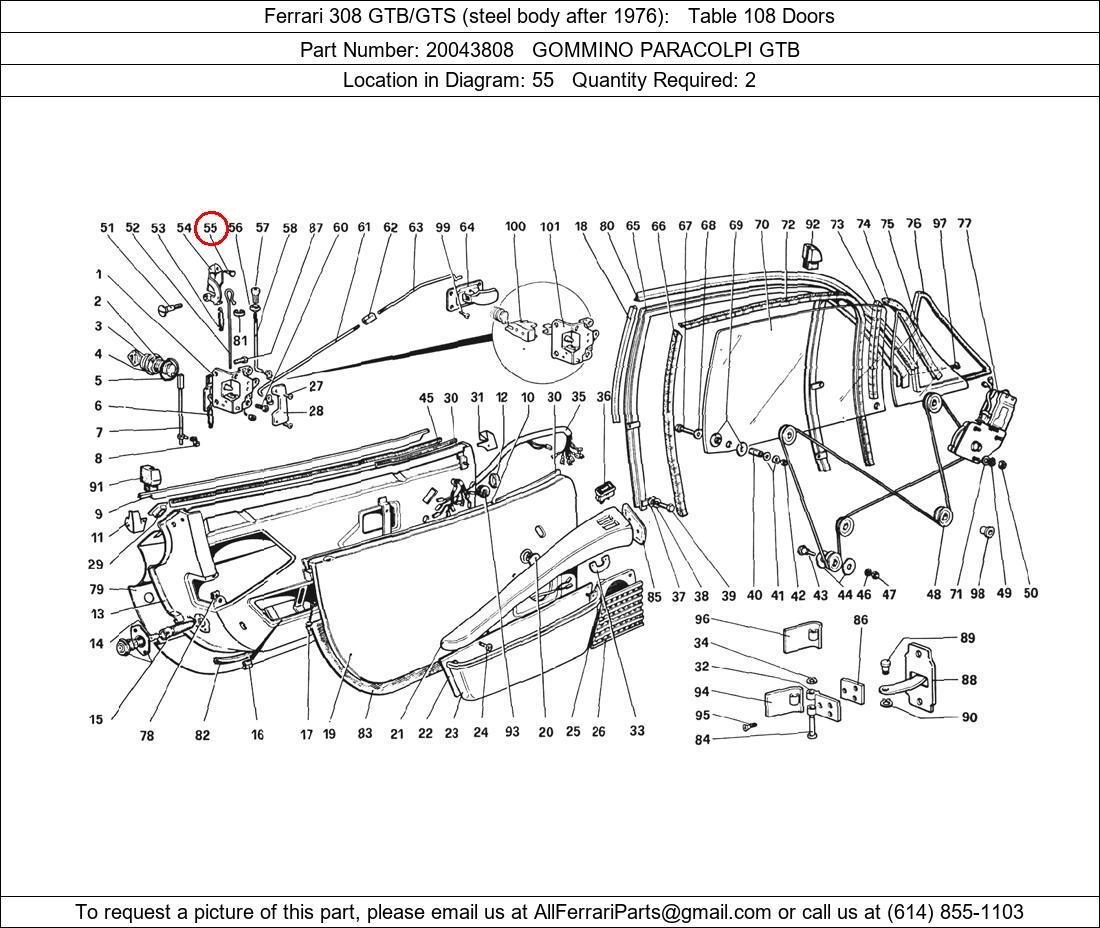 Ferrari 308 GTB/GTS (steel body after 1976): Table 108 Doors

Part Number: 20043808 GOMMINO PARACOLPI GTB

Location in Diagram: 55 Quantity Required: 2

51 52 53 54 55 56 57 58 87 60 61 62 63 99 64 100 101 18 80 65 66 67 68 69 70 72 92 73 74 75 76 97 77

1 2 3 4 5 6 7 8 91 9 11 29 79 13 14 15

81 27 28 45 30 31 12 10 30 35 36

78 82 16 17 19 83 21 22 23 24 93 20 25 26 33 85 37 38 39 40 41 42 43 44 46 47 48 71 98 49 50

96 34 32 94 95 84 86 89 88 90

To request a picture of this part, please email us at AllFerrariParts@gmail.com or call us at (614) 855-1103