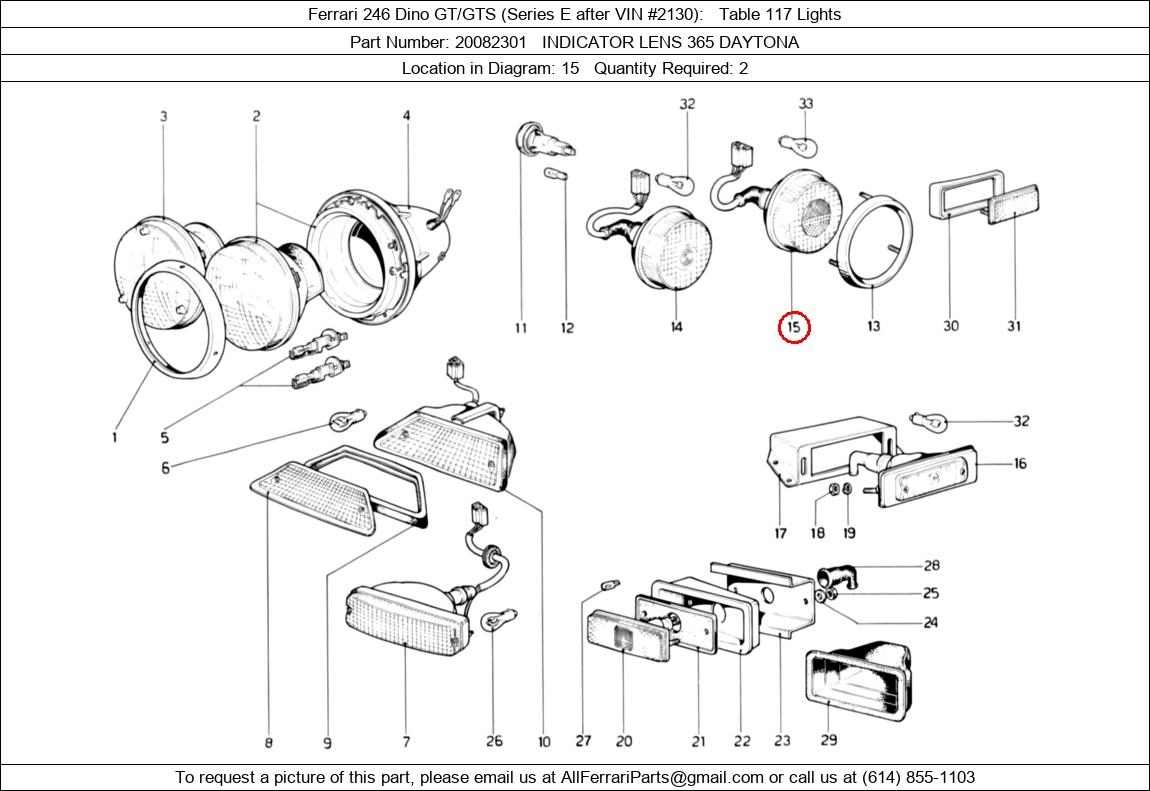 Ferrari 246 Dino GT/GTS (Series E after VIN #2130): Table 117 Lights

Part Number: 20082301 INDICATOR LENS 365 DAYTONA

Location in Diagram: 15 Quantity Required: 2

3
2
4
32
33
11
12
14
15
13
30
31
1
5
6
32
16
17
18
19
28
25
24
8
9
7
26
10
27
20
21
22
23
29

To request a picture of this part, please email us at AllFerrariParts@gmail.com or call us at (614) 855-1103