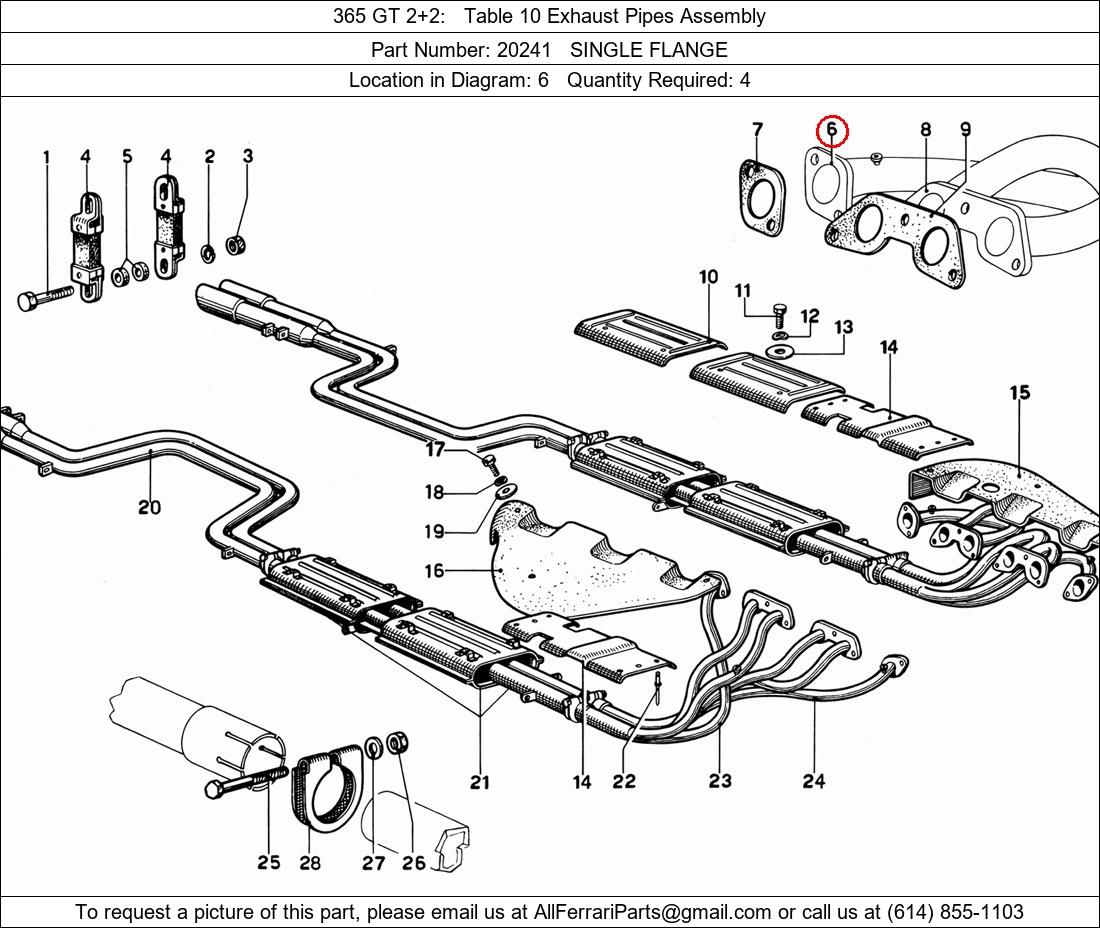 365 GT 2+2: Table 10 Exhaust Pipes Assembly

Part Number: 20241 SINGLE FLANGE

Location in Diagram: 6 Quantity Required: 4

1
4
5
4
2
3
7
6
8
9
10
11
12
13
14
15
17
18
19
16
20
21
14
22
23
24
25
28
27
26

To request a picture of this part, please email us at AllFerrariParts@gmail.com or call us at (614) 855-1103