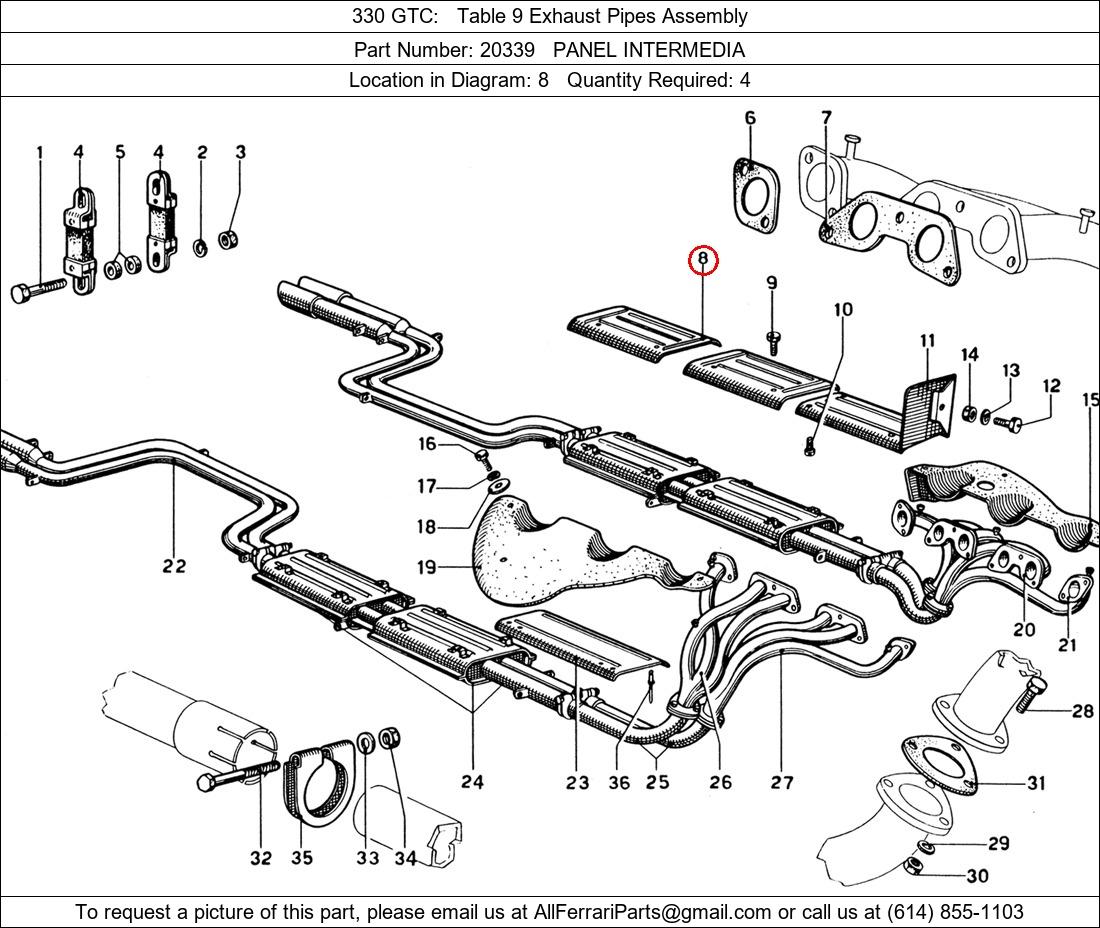 330 GTC: Table 9 Exhaust Pipes Assembly

Part Number: 20339 PANEL INTERMEDIA

Location in Diagram: 8 Quantity Required: 4

1 4 5 4 2 3 6 7 8 9 10 11 14 13 12 15 16 17 18 19 22 20 21 28 31 29 30 24 23 36 25 26 27 32 35 33 34

To request a picture of this part, please email us at AllFerrariParts@gmail.com or call us at (614) 855-1103