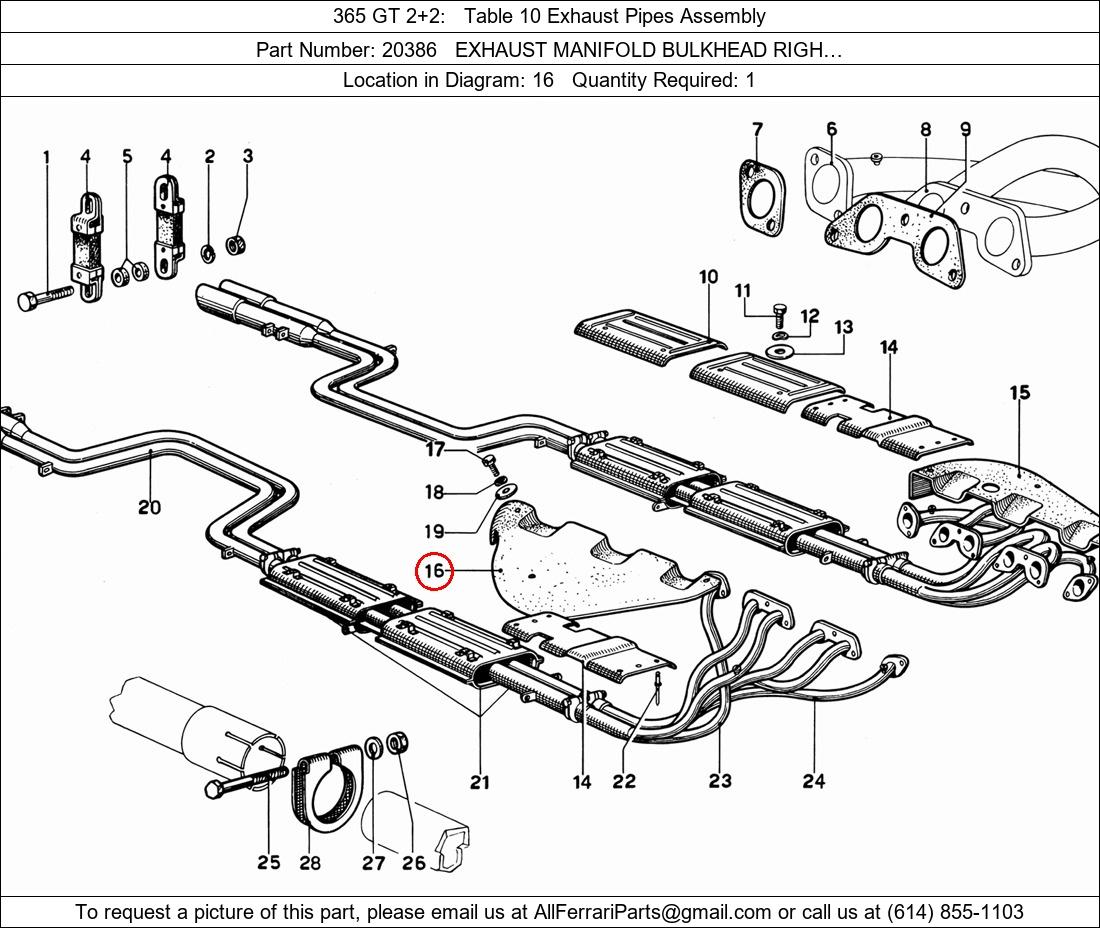 365 GT 2+2: Table 10 Exhaust Pipes Assembly

Part Number: 20386 EXHAUST MANIFOLD BULKHEAD RIGH…

Location in Diagram: 16 Quantity Required: 1

1
4
5
4
2
3
7
6
8
9
10
11
12
13
14
15
17
18
19
16
20
21
14
22
23
24
25
28
27
26

To request a picture of this part, please email us at AllFerrariParts@gmail.com or call us at (614) 855-1103