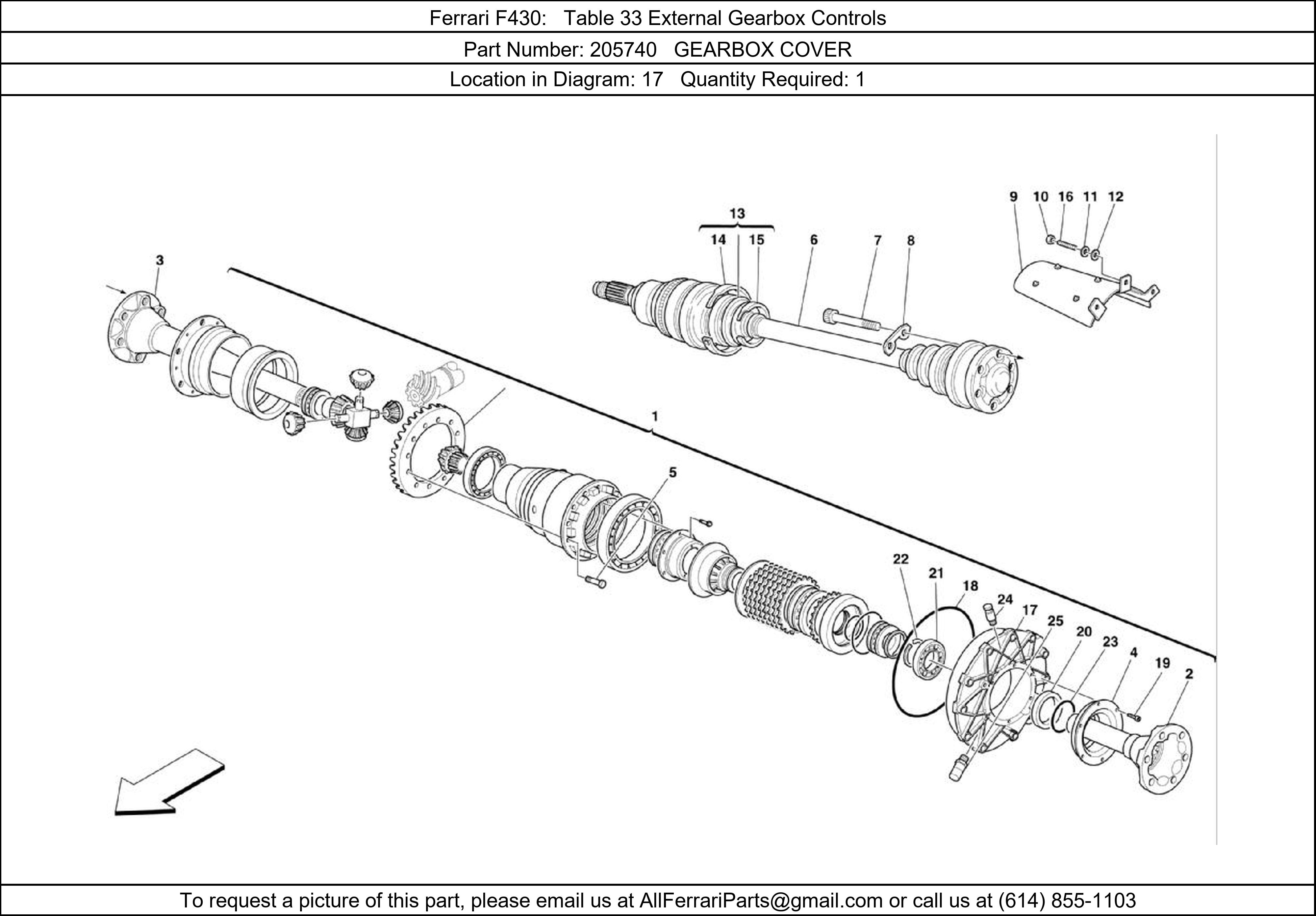 Ferrari F430: Table 33 External Gearbox Controls

Part Number: 205740 GEARBOX COVER

Location in Diagram: 17 Quantity Required: 1

9 10 16 11 12

13

14 15 6 7 8

3

1

5

22 21 18 24 17 25 20 23 4 19 2

To request a picture of this part, please email us at AllFerrariParts@gmail.com or call us at (614) 855-1103