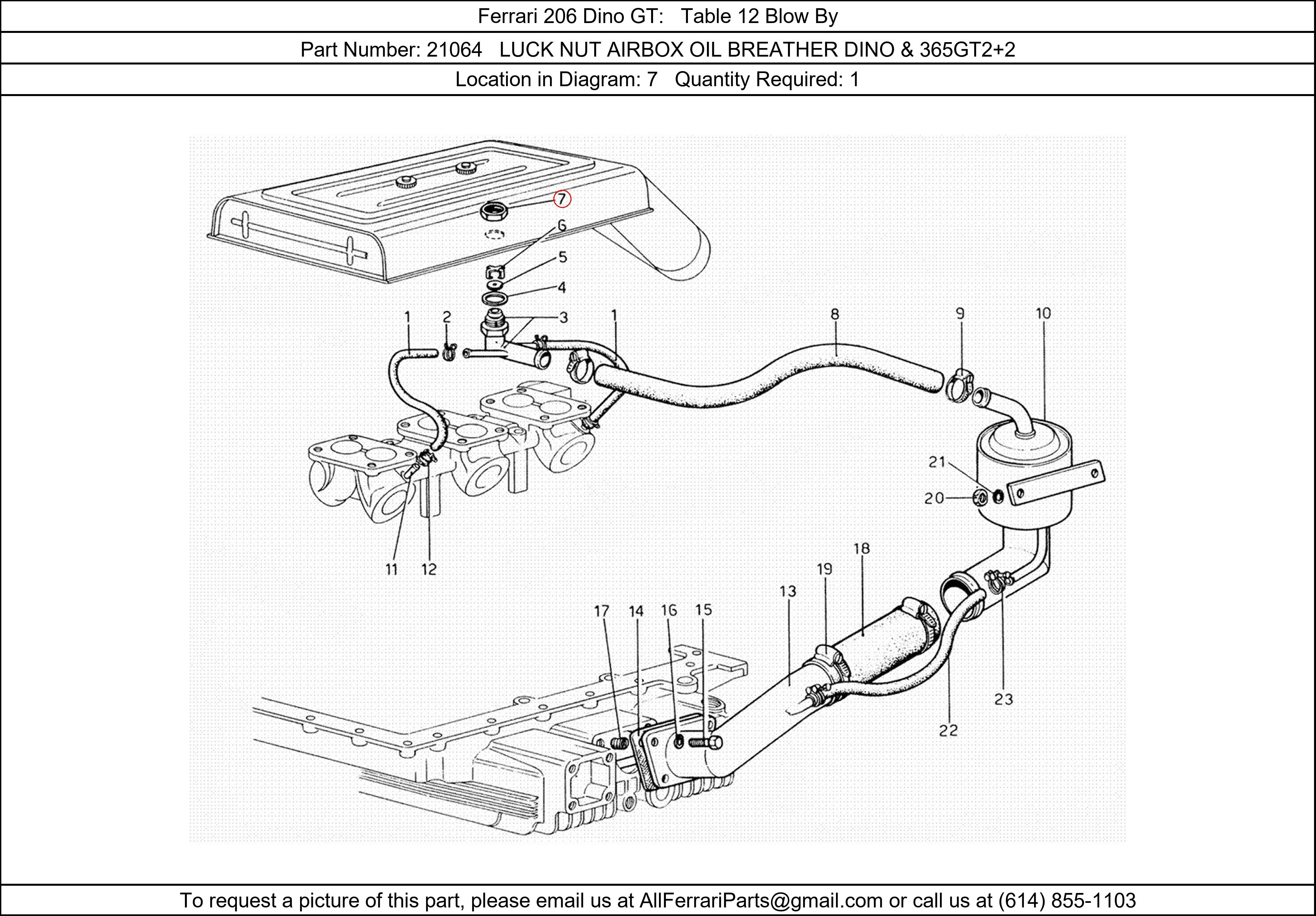 Ferrari 206 Dino GT: Table 12 Blow By

Part Number: 21064 LUCK NUT AIRBOX OIL BREATHER DINO & 365GT2+2

Location in Diagram: 7 Quantity Required: 1

7
6
5
4
3
1
2
1
8
9
10
21
20
11
12
18
19
13
17
14
16
15
23
22

To request a picture of this part, please email us at AllFerrariParts@gmail.com or call us at (614) 855-1103