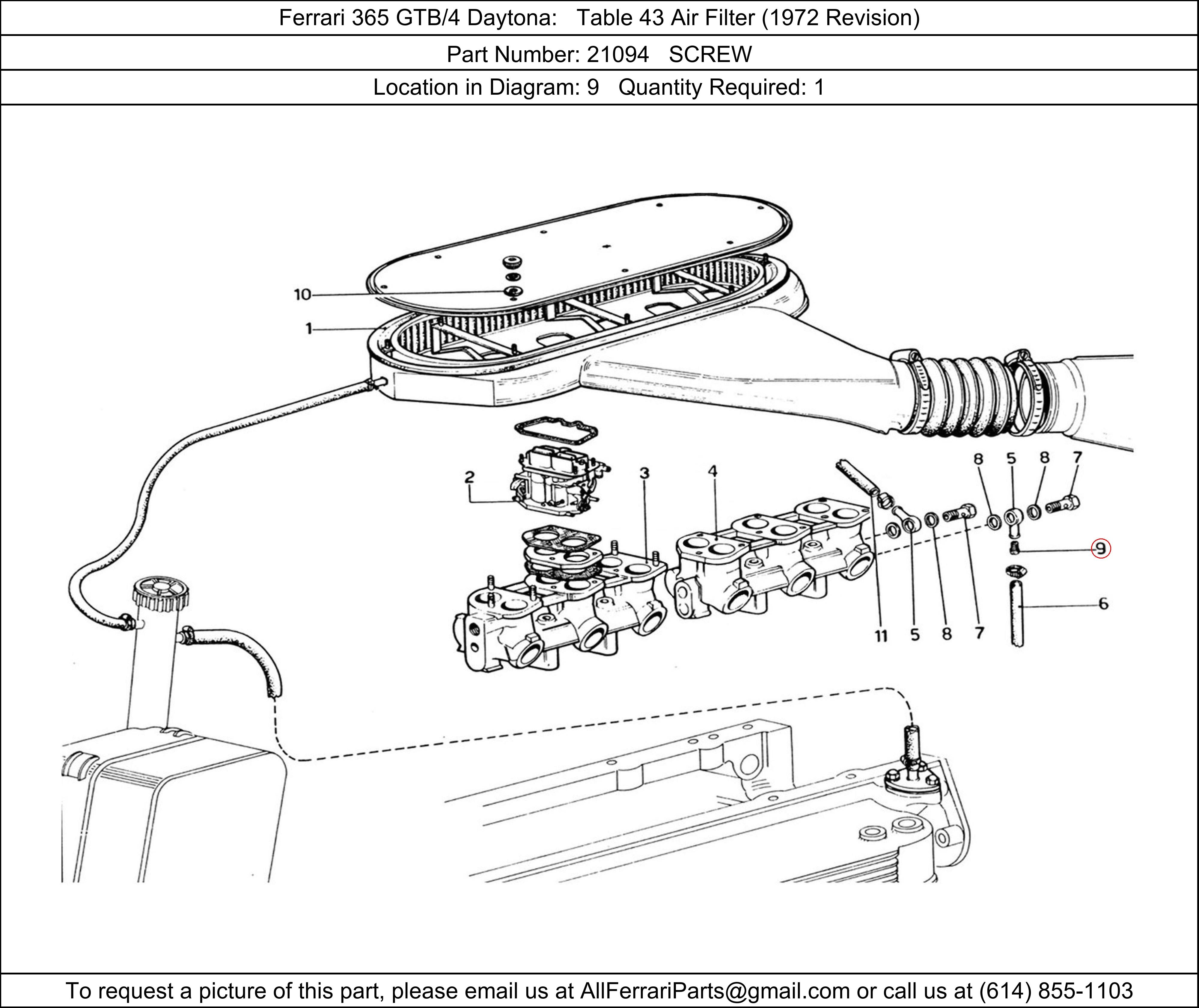 Ferrari 365 GTB/4 Daytona: Table 43 Air Filter (1972 Revision)

Part Number: 21094 SCREW

Location in Diagram: 9 Quantity Required: 1

10
1
2
3
4
8
5
8
7
9
6
11
5
8
7

To request a picture of this part, please email us at AllFerrariParts@gmail.com or call us at (614) 855-1103