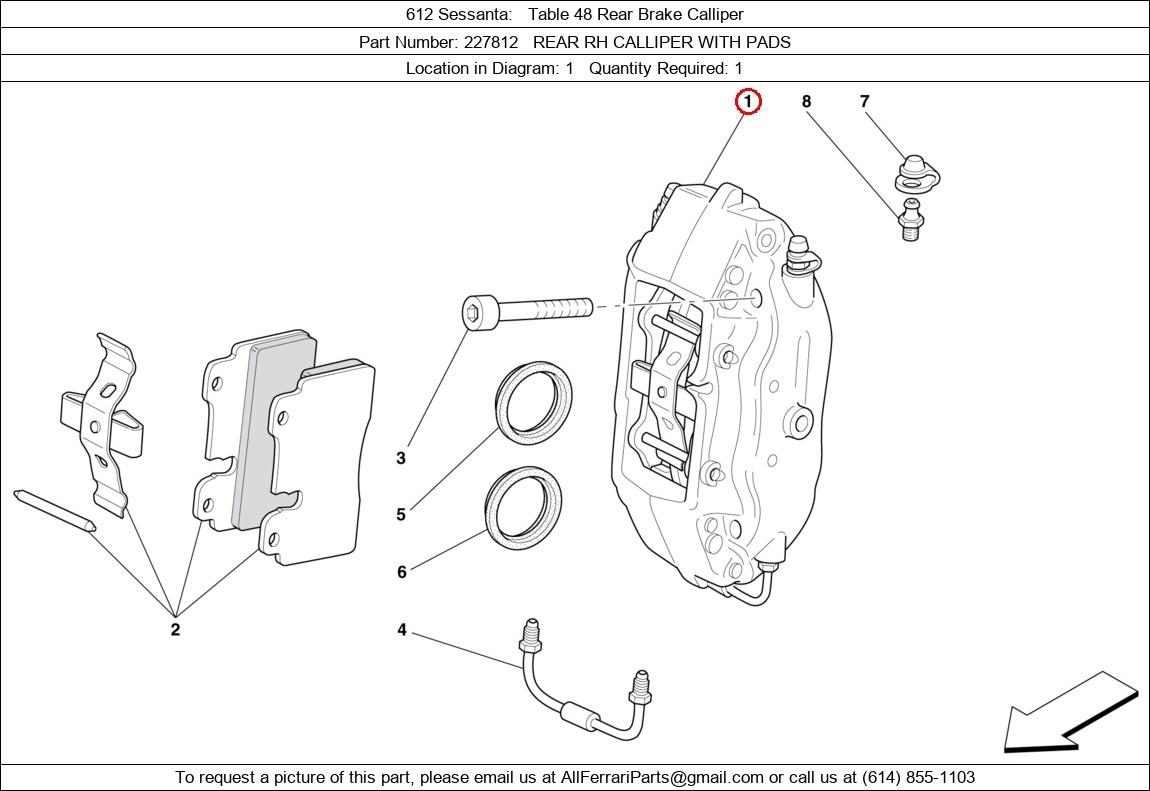 612 Sessanta: Table 48 Rear Brake Calliper

Part Number: 227812 REAR RH CALLIPER WITH PADS

Location in Diagram: 1 Quantity Required: 1

1
8
7
3
5
6
2
4

To request a picture of this part, please email us at AllFerrariParts@gmail.com or call us at (614) 855-1103