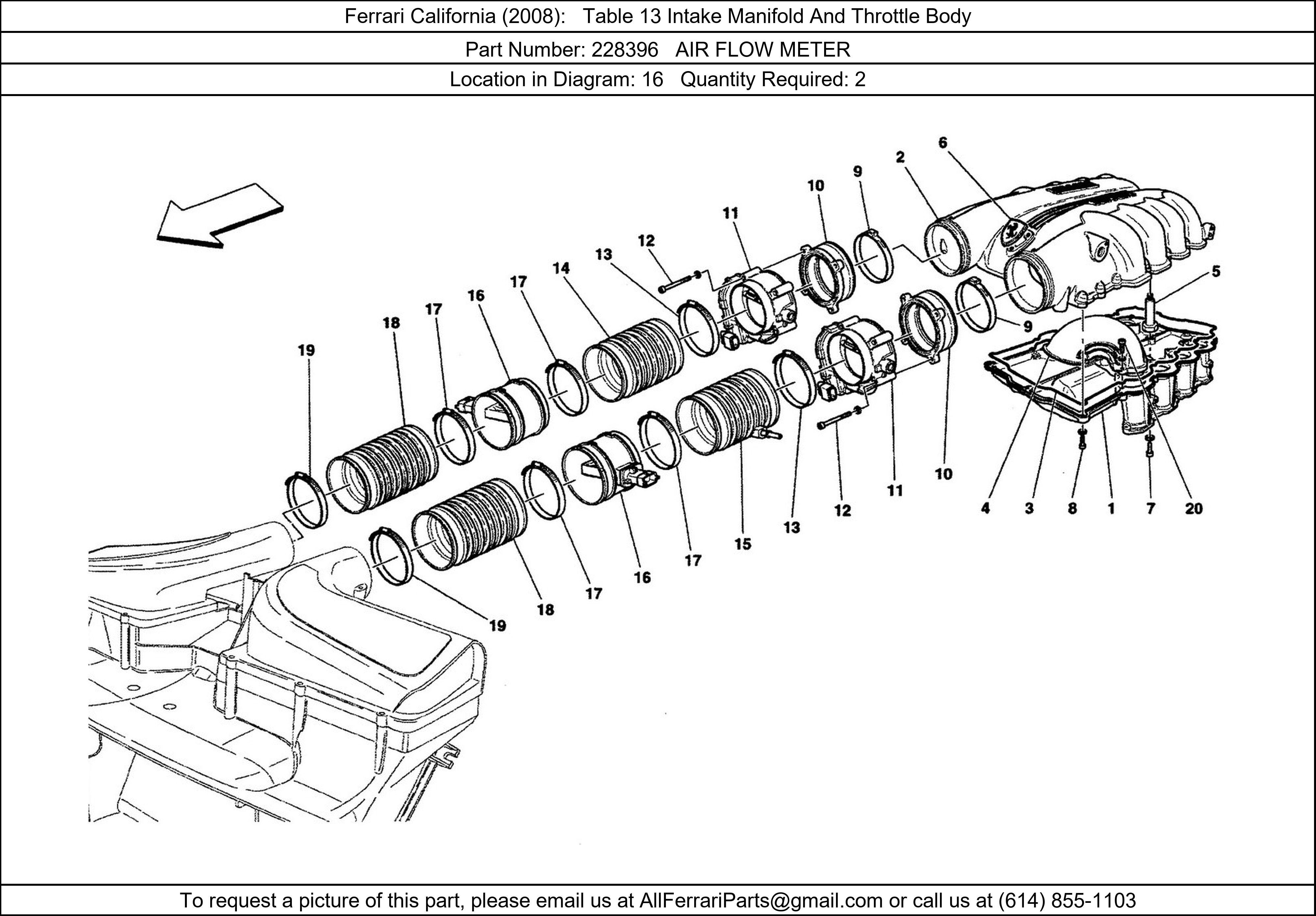 Ferrari California (2008): Table 13 Intake Manifold And Throttle Body

Part Number: 228396 AIR FLOW METER

Location in Diagram: 16 Quantity Required: 2

6
2
9
10
11
12
13
14
17
16
17
18
19
5
9
10
11
12
13
15
17
16
17
18
19
4
3
8
1
7
20

To request a picture of this part, please email us at AllFerrariParts@gmail.com or call us at (614) 855-1103