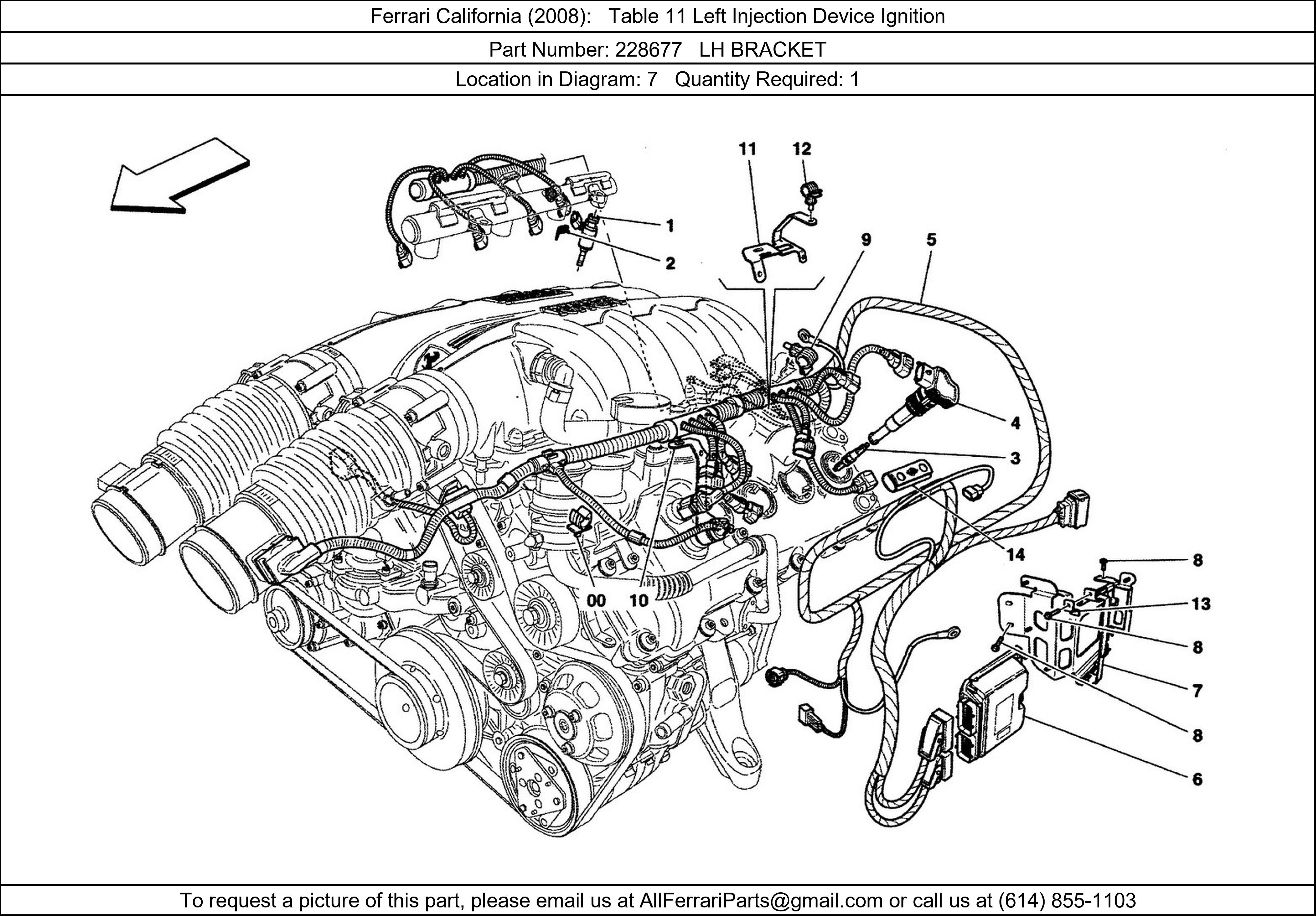 Ferrari California (2008): Table 11 Left Injection Device Ignition

Part Number: 228677 LH BRACKET

Location in Diagram: 7 Quantity Required: 1

11
12
1
2
9
5
4
3
14
8
13
8
7
8
6
00
10

To request a picture of this part, please email us at AllFerrariParts@gmail.com or call us at (614) 855-1103