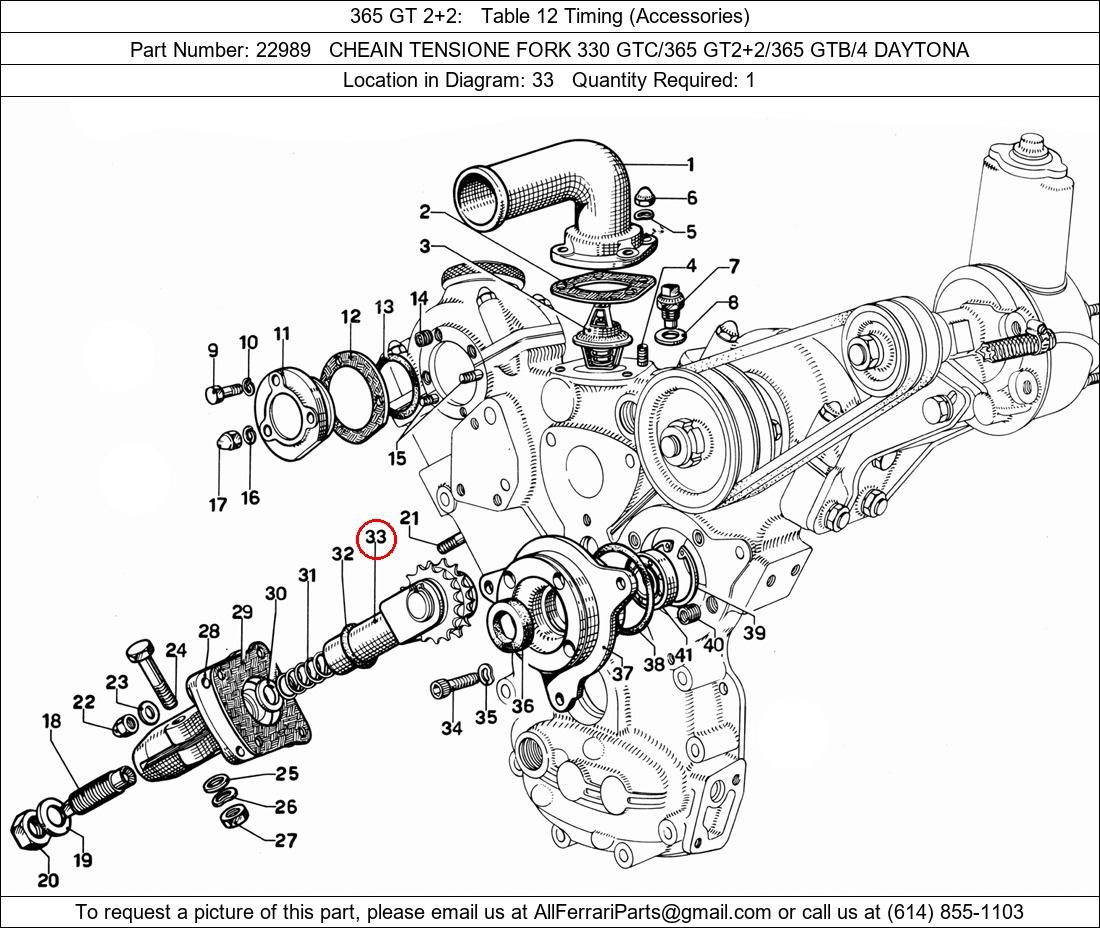 365 GT 2+2: Table 12 Timing (Accessories)

Part Number: 22989 CHEAIN TENSIONE FORK 330 GTC/365 GT2+2/365 GTB/4 DAYTONA

Location in Diagram: 33 Quantity Required: 1

1
6
5
2
3
4
7
8
9
10
11
12
13
14
15
17
16
21
33
32
31
30
29
28
24
23
22
18
19
20
25
26
27
34
35
36
37
38
41
40
39

To request a picture of this part, please email us at AllFerrariParts@gmail.com or call us at (614) 855-1103