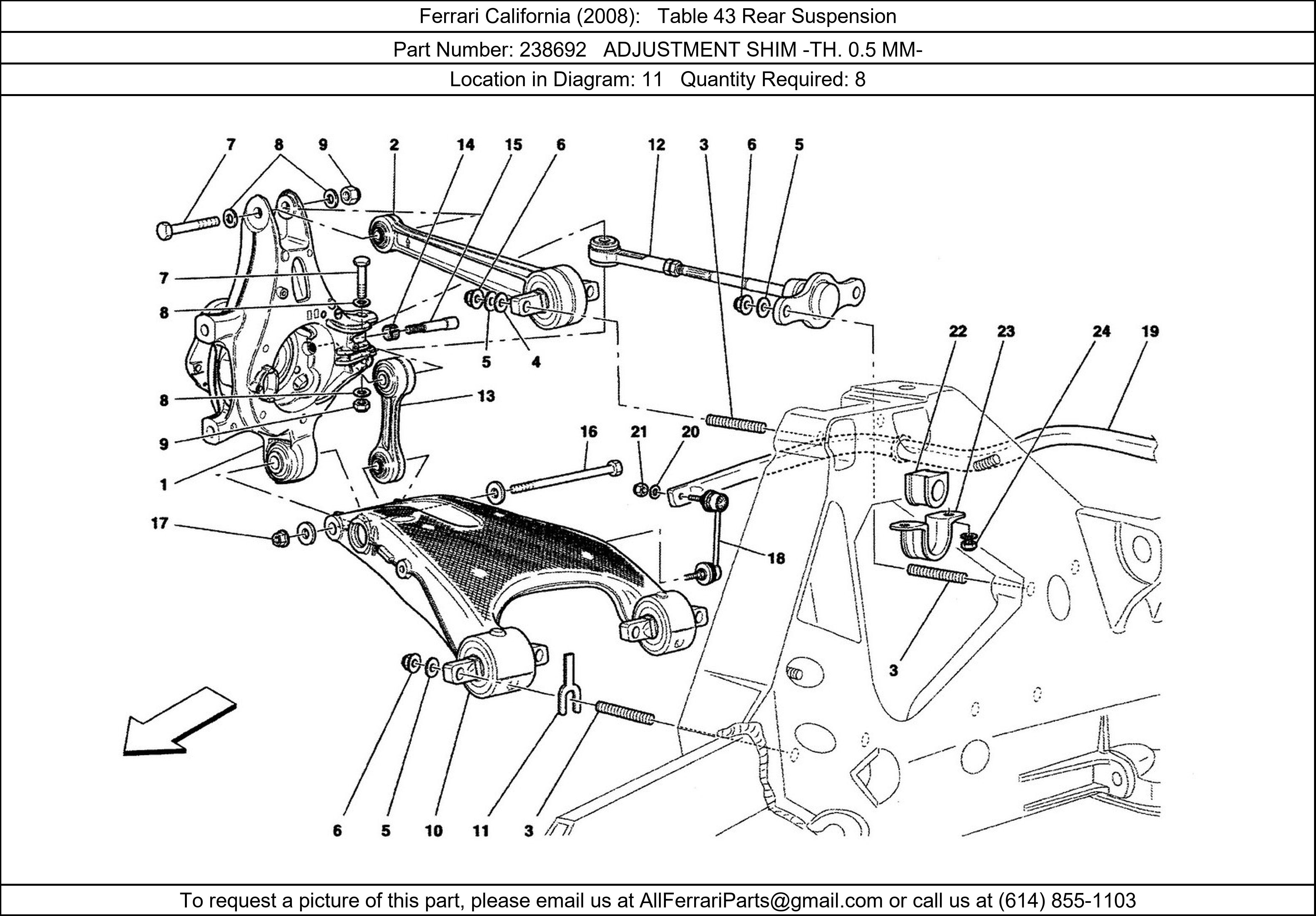 Ferrari California (2008): Table 43 Rear Suspension

Part Number: 238692 ADJUSTMENT SHIM -TH. 0.5 MM-

Location in Diagram: 11 Quantity Required: 8

7 8 9 2 14 15 6 12 3 6 5

7

8

5 4

22 23 24 19

8 13

9 16 21 20

1

17

18

3

6 5 10 11 3

To request a picture of this part, please email us at AllFerrariParts@gmail.com or call us at (614) 855-1103