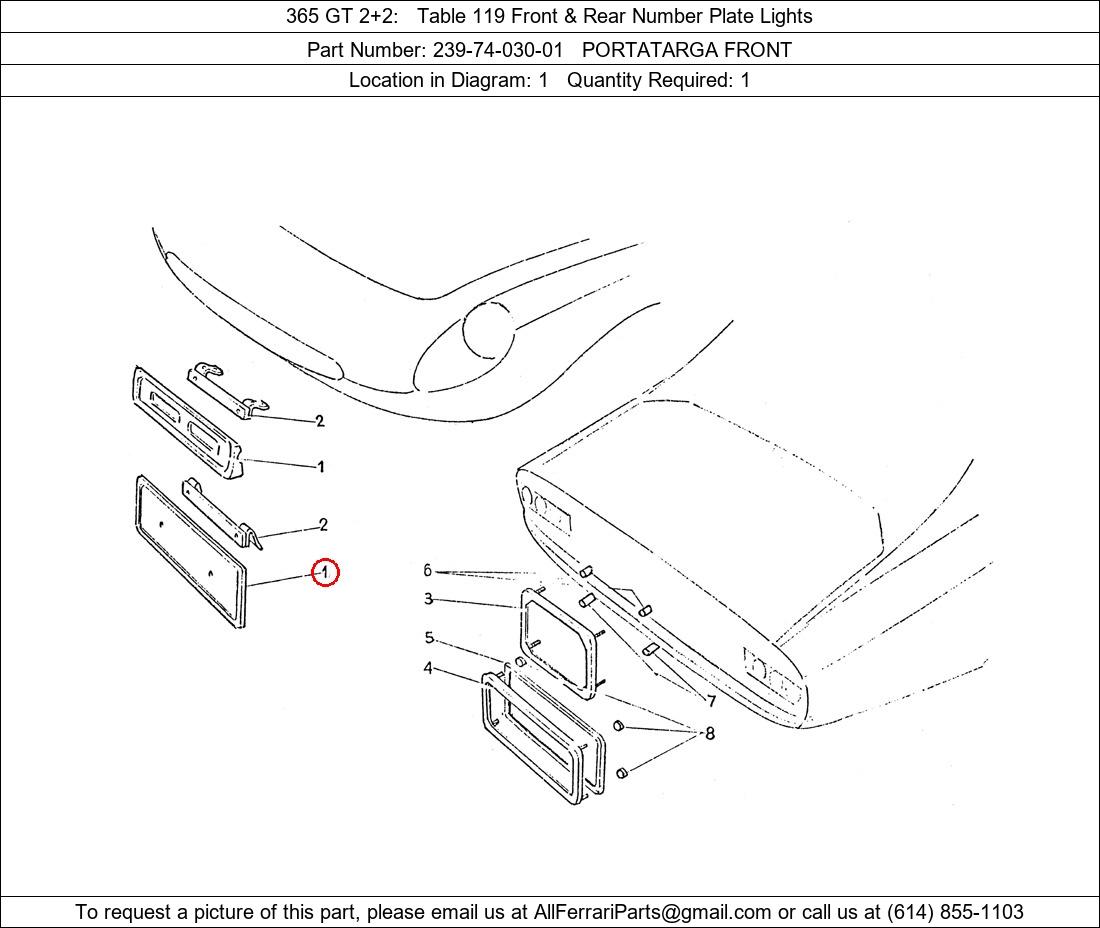 365 GT 2+2: Table 119 Front & Rear Number Plate Lights

Part Number: 239-74-030-01 PORTATARGA FRONT

Location in Diagram: 1 Quantity Required: 1

2
1
2
1
6
3
5
4
7
8

To request a picture of this part, please email us at AllFerrariParts@gmail.com or call us at (614) 855-1103