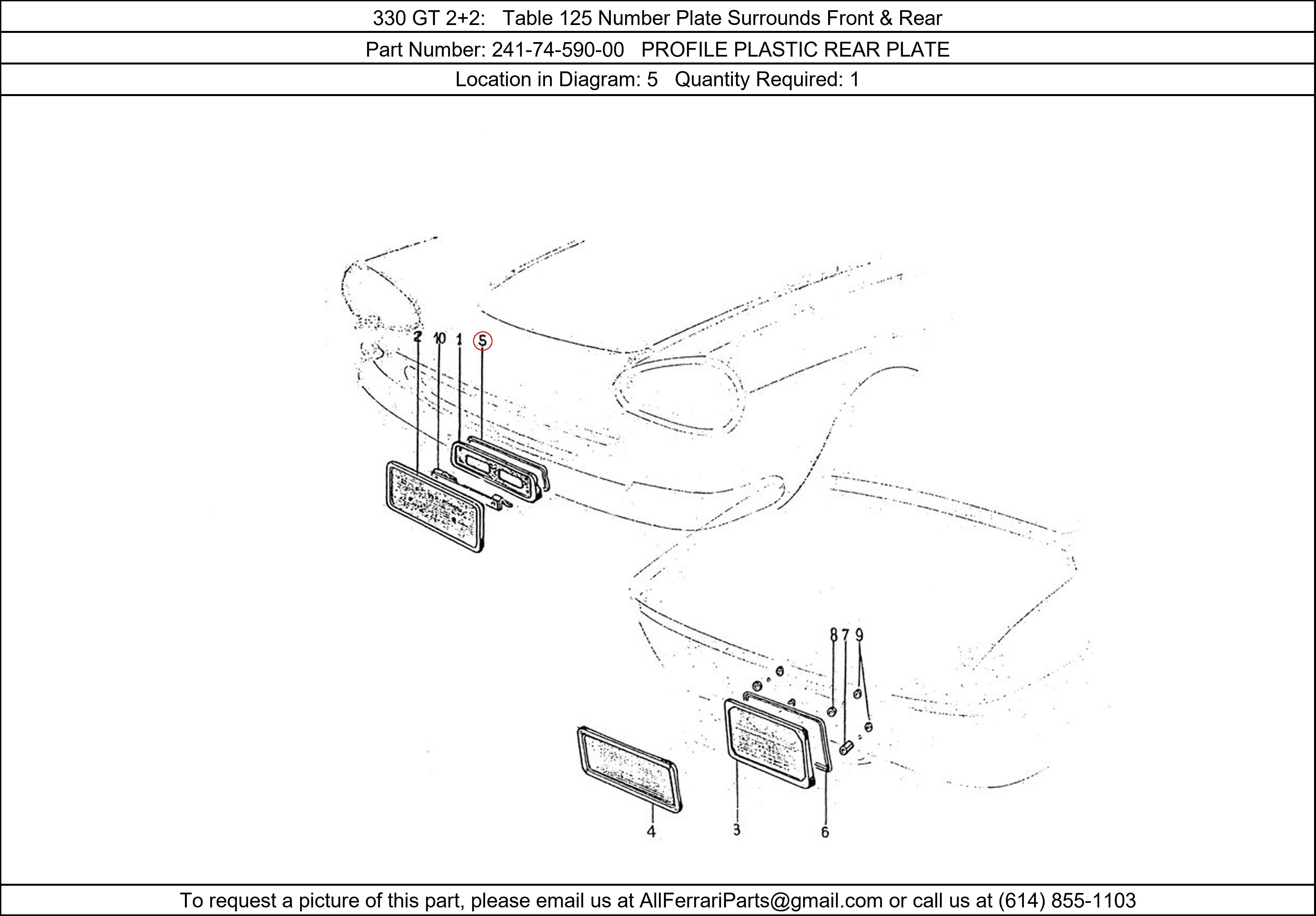 330 GT 2+2: Table 125 Number Plate Surrounds Front & Rear

Part Number: 241-74-590-00 PROFILE PLASTIC REAR PLATE

Location in Diagram: 5 Quantity Required: 1

2 10 1 5

8 7 9

4 3 6

To request a picture of this part, please email us at AllFerrariParts@gmail.com or call us at (614) 855-1103