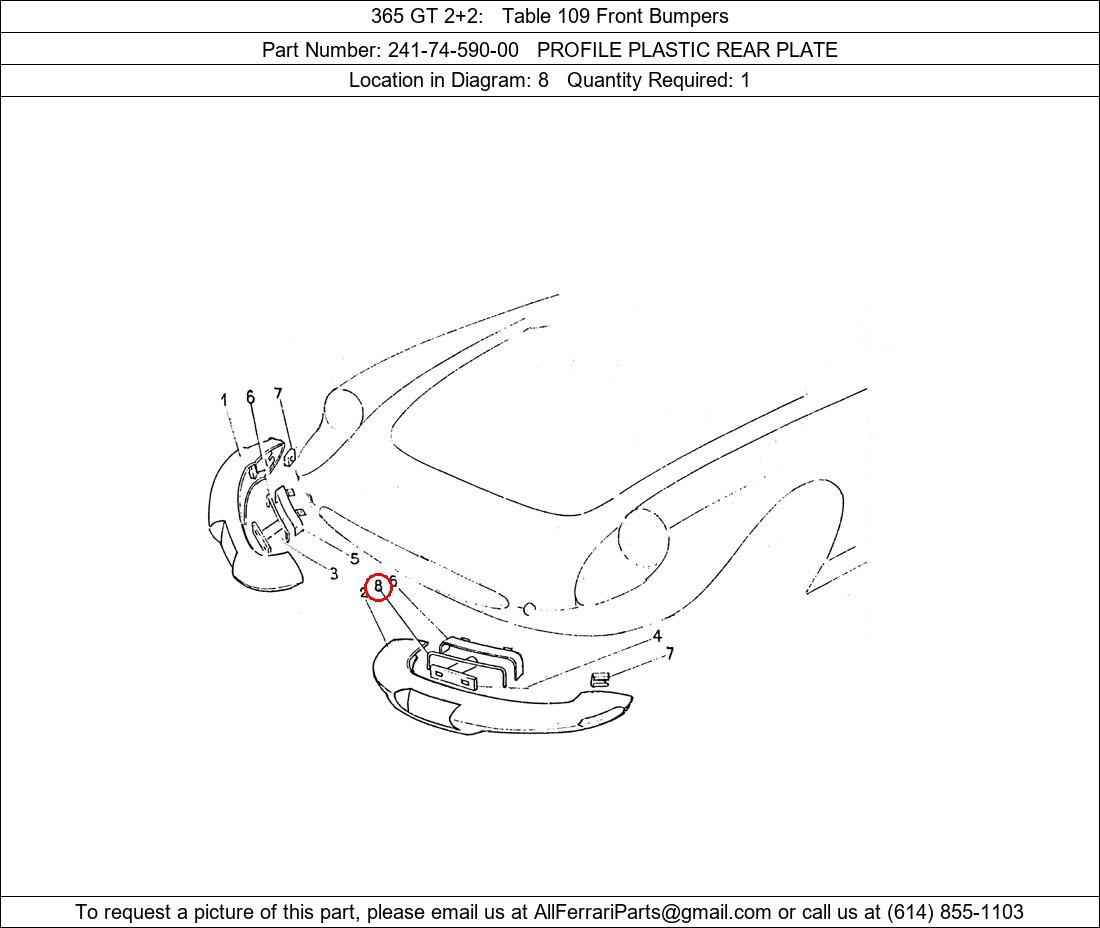 365 GT 2+2: Table 109 Front Bumpers

Part Number: 241-74-590-00 PROFILE PLASTIC REAR PLATE

Location in Diagram: 8 Quantity Required: 1

1
6
7
5
3
2
8
6
4
7

To request a picture of this part, please email us at AllFerrariParts@gmail.com or call us at (614) 855-1103