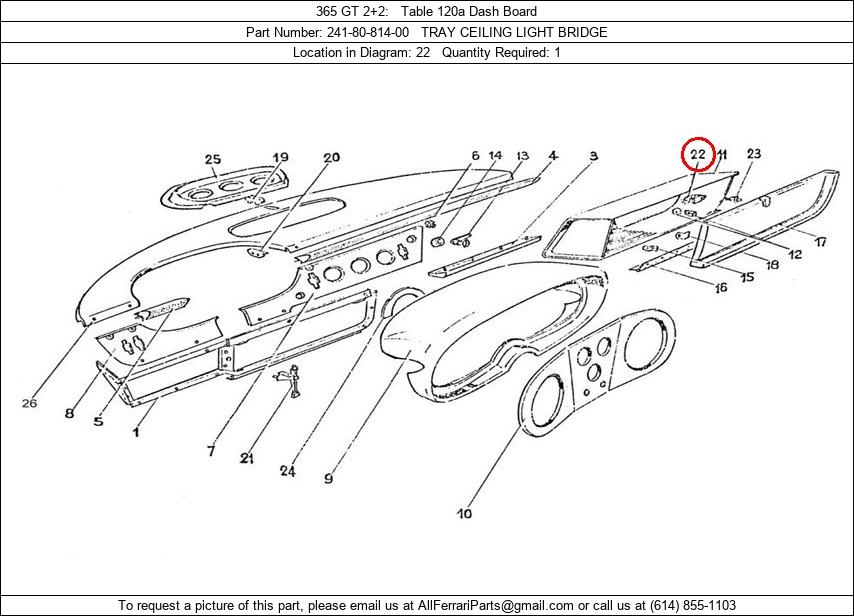 365 GT 2+2: Table 120a Dash Board

Part Number: 241-80-814-00 TRAY CEILING LIGHT BRIDGE

Location in Diagram: 22 Quantity Required: 1

25
19
20
6
14
13
4
3
22
11
23
17
12
18
15
16
26
8
5
1
7
21
24
9
10

To request a picture of this part, please email us at AllFerrariParts@gmail.com or call us at (614) 855-1103