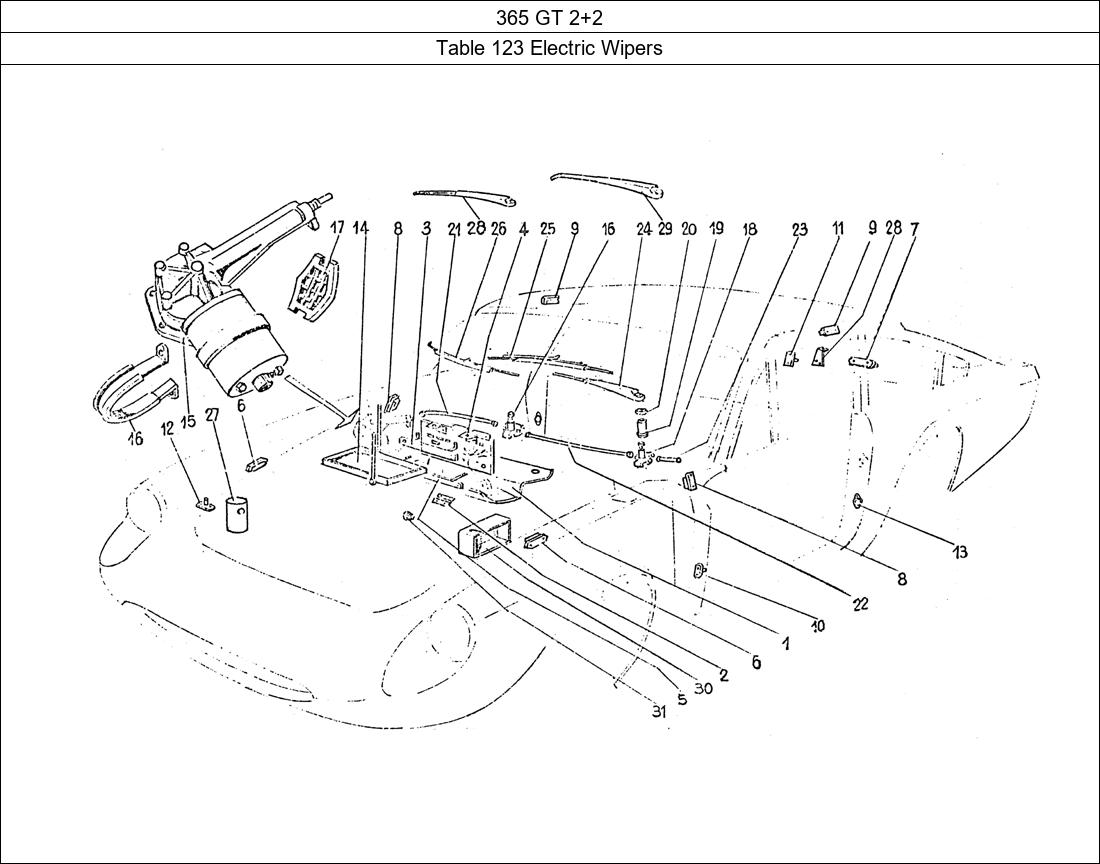 365 GT 2+2

Table 123 Electric Wipers

17 14 8 3 21 28 26 4 25 9 16 24 29 20 19 18 23 11 9 28 7

16 12 15 27 6

13

8

22

10

1

6

2

30

5

31