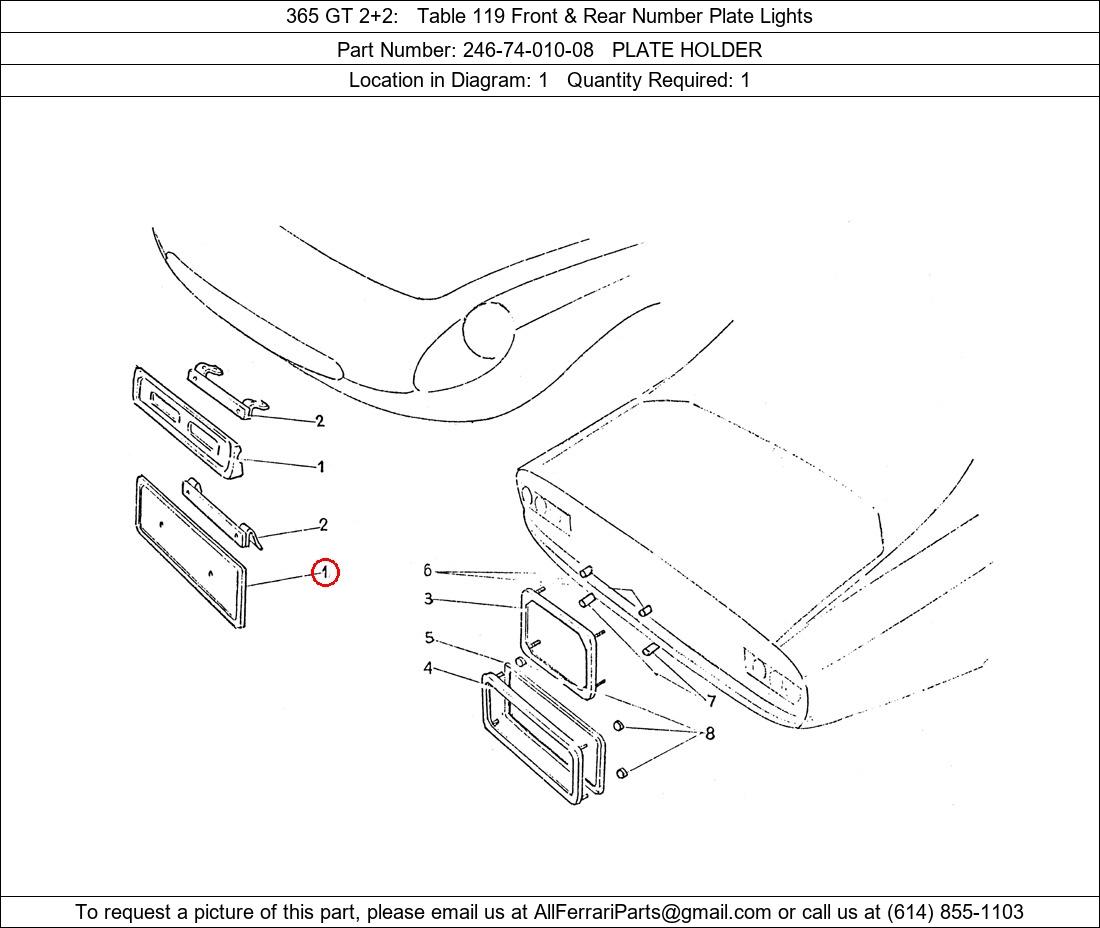 365 GT 2+2: Table 119 Front & Rear Number Plate Lights

Part Number: 246-74-010-08 PLATE HOLDER

Location in Diagram: 1 Quantity Required: 1

2
1
2
1
6
3
5
4
7
8

To request a picture of this part, please email us at AllFerrariParts@gmail.com or call us at (614) 855-1103