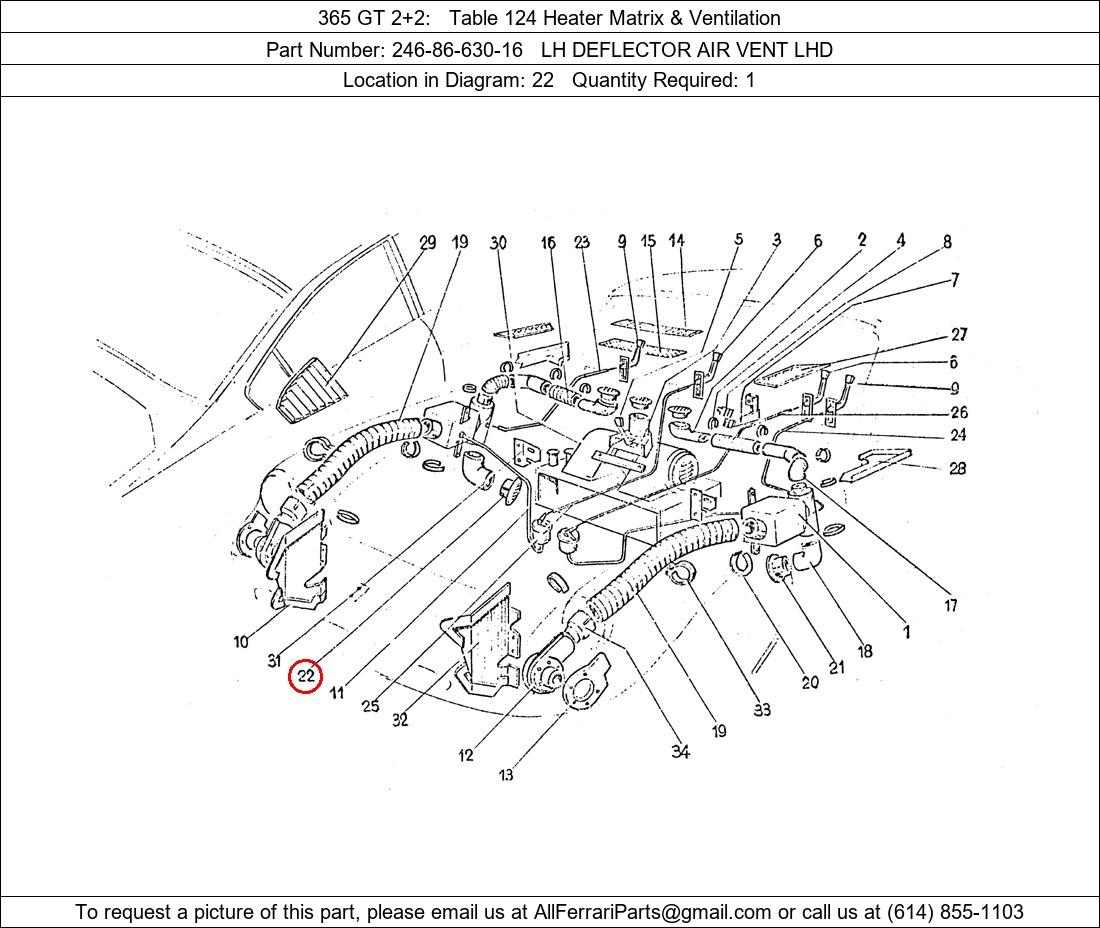 365 GT 2+2: Table 124 Heater Matrix & Ventilation

Part Number: 246-86-630-16 LH DEFLECTOR AIR VENT LHD

Location in Diagram: 22 Quantity Required: 1

29 19 30 16 23 9 15 14 5 3 6 2 4 8 7 27 6 9 26 24 28 17 1 18 21 20 33 19 34 13 12 32 25 11 22 31 10

To request a picture of this part, please email us at AllFerrariParts@gmail.com or call us at (614) 855-1103