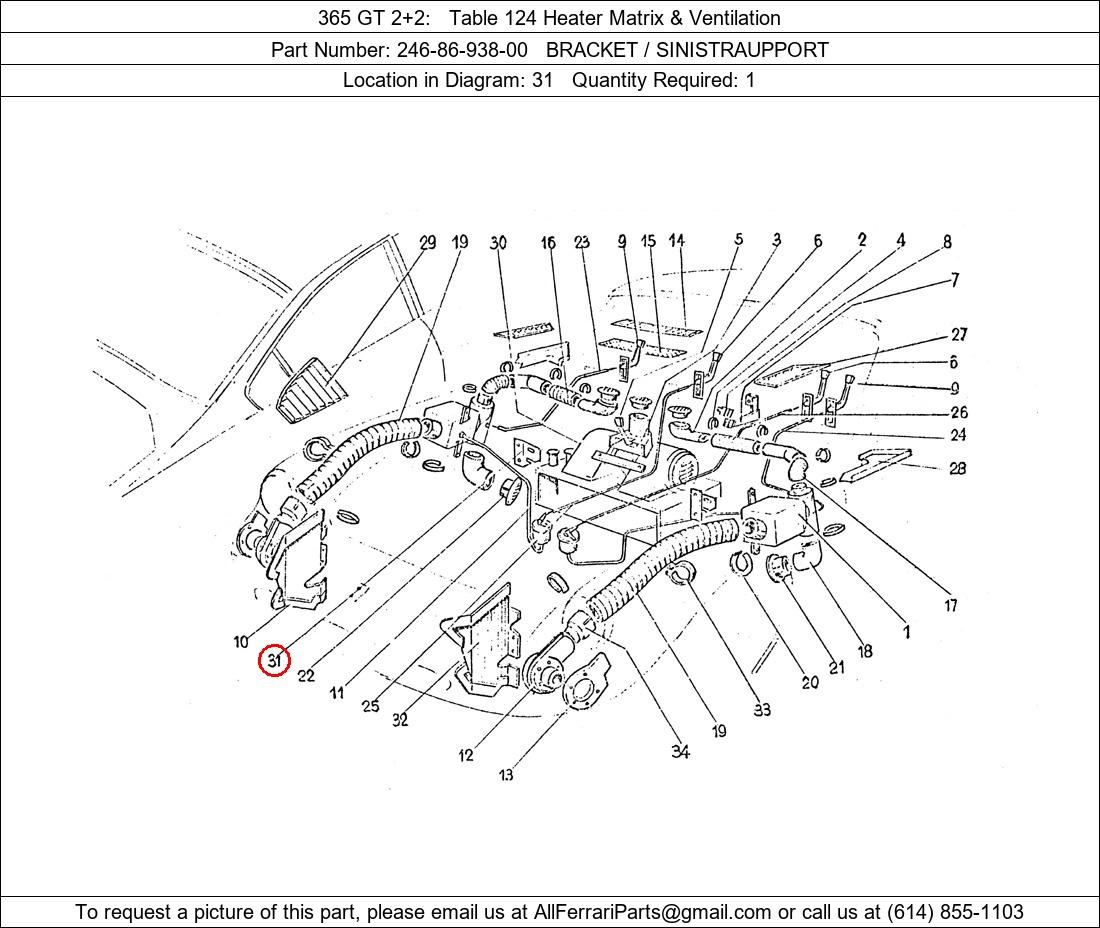 365 GT 2+2: Table 124 Heater Matrix & Ventilation

Part Number: 246-86-938-00 BRACKET / SINISTRAUPPORT

Location in Diagram: 31 Quantity Required: 1

29 19 30 16 23 9 15 14 5 3 6 2 4 8 7 27 6 9 26 24 28 17 1 18 21 20 33 19 34 13 12 32 25 11 22 31 10

To request a picture of this part, please email us at AllFerrariParts@gmail.com or call us at (614) 855-1103