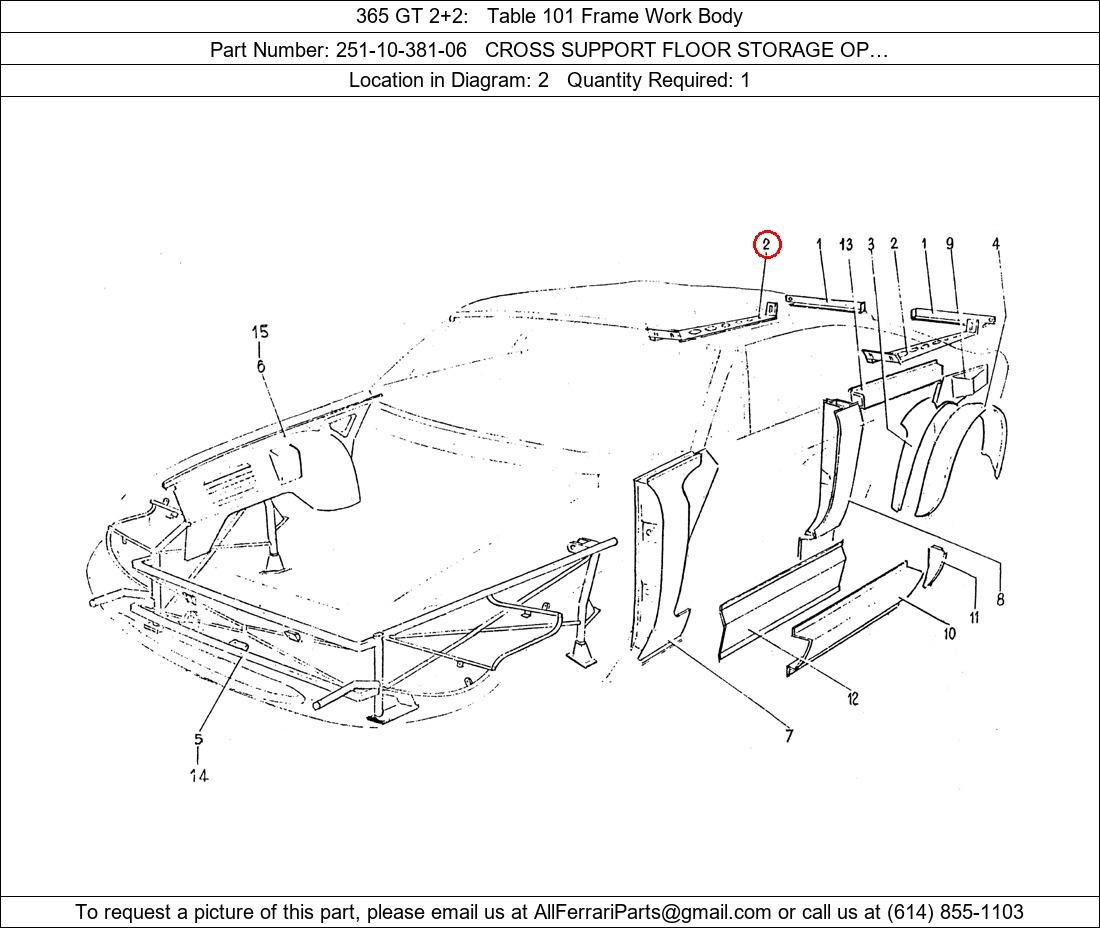 365 GT 2+2: Table 101 Frame Work Body

Part Number: 251-10-381-06 CROSS SUPPORT FLOOR STORAGE OP…

Location in Diagram: 2 Quantity Required: 1

2
1
13
3
2
1
9
4
15
6
8
11
10
12
7
5
14

To request a picture of this part, please email us at AllFerrariParts@gmail.com or call us at (614) 855-1103