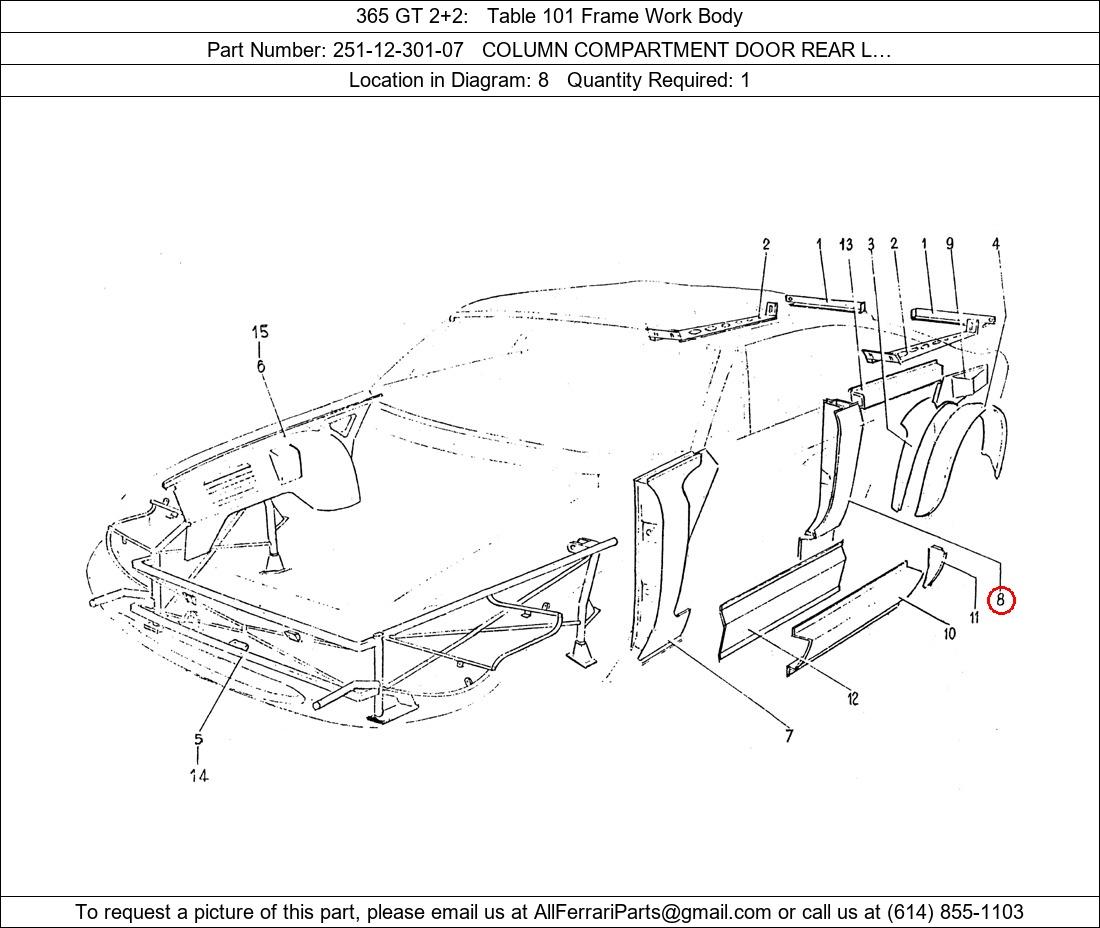 365 GT 2+2: Table 101 Frame Work Body

Part Number: 251-12-301-07 COLUMN COMPARTMENT DOOR REAR L…

Location in Diagram: 8 Quantity Required: 1

2 1 13 3 2 1 9 4

15
6

8

11

10

12

7

5
14

To request a picture of this part, please email us at AllFerrariParts@gmail.com or call us at (614) 855-1103