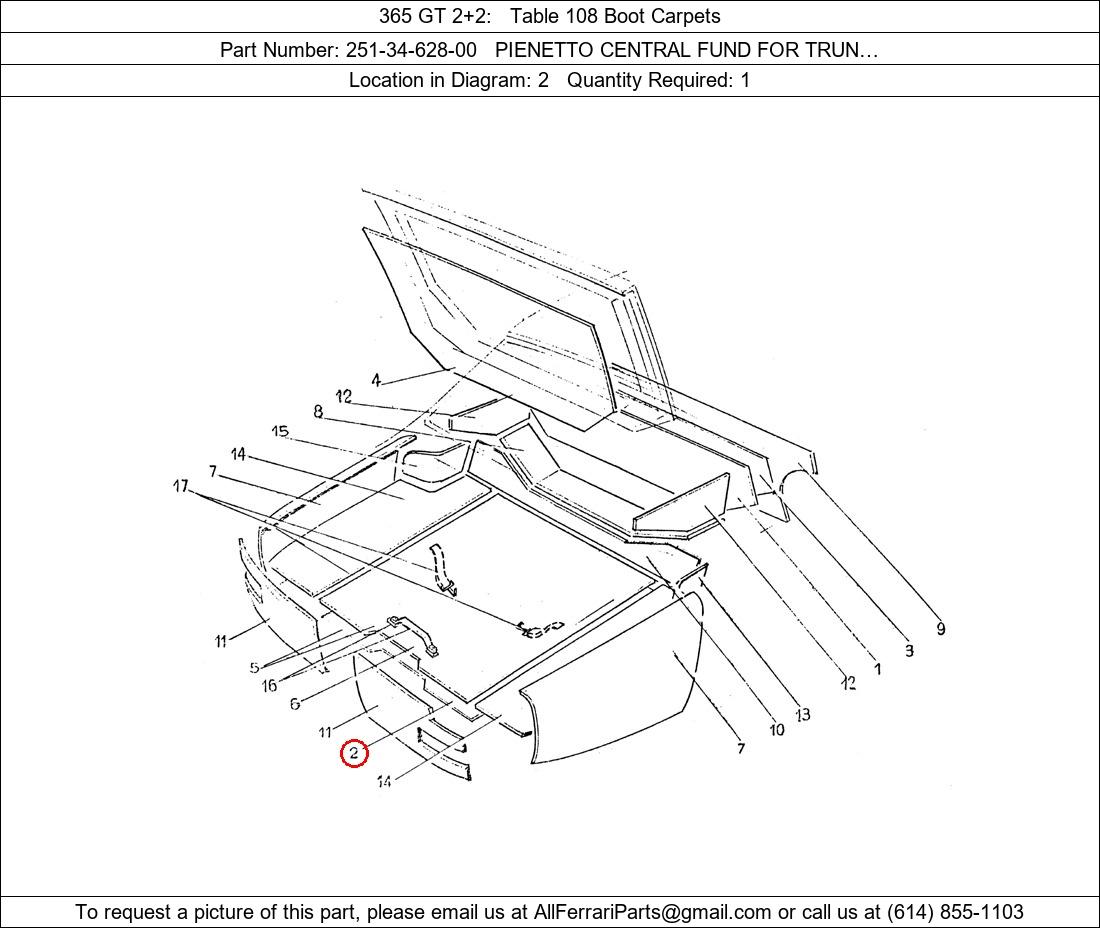 365 GT 2+2: Table 108 Boot Carpets

Part Number: 251-34-628-00 PIENETTO CENTRAL FUND FOR TRUN…

Location in Diagram: 2 Quantity Required: 1

4
12
8
15
14
7
17
11
5
16
6
11
2
14
7
10
13
12
1
3
9

To request a picture of this part, please email us at AllFerrariParts@gmail.com or call us at (614) 855-1103