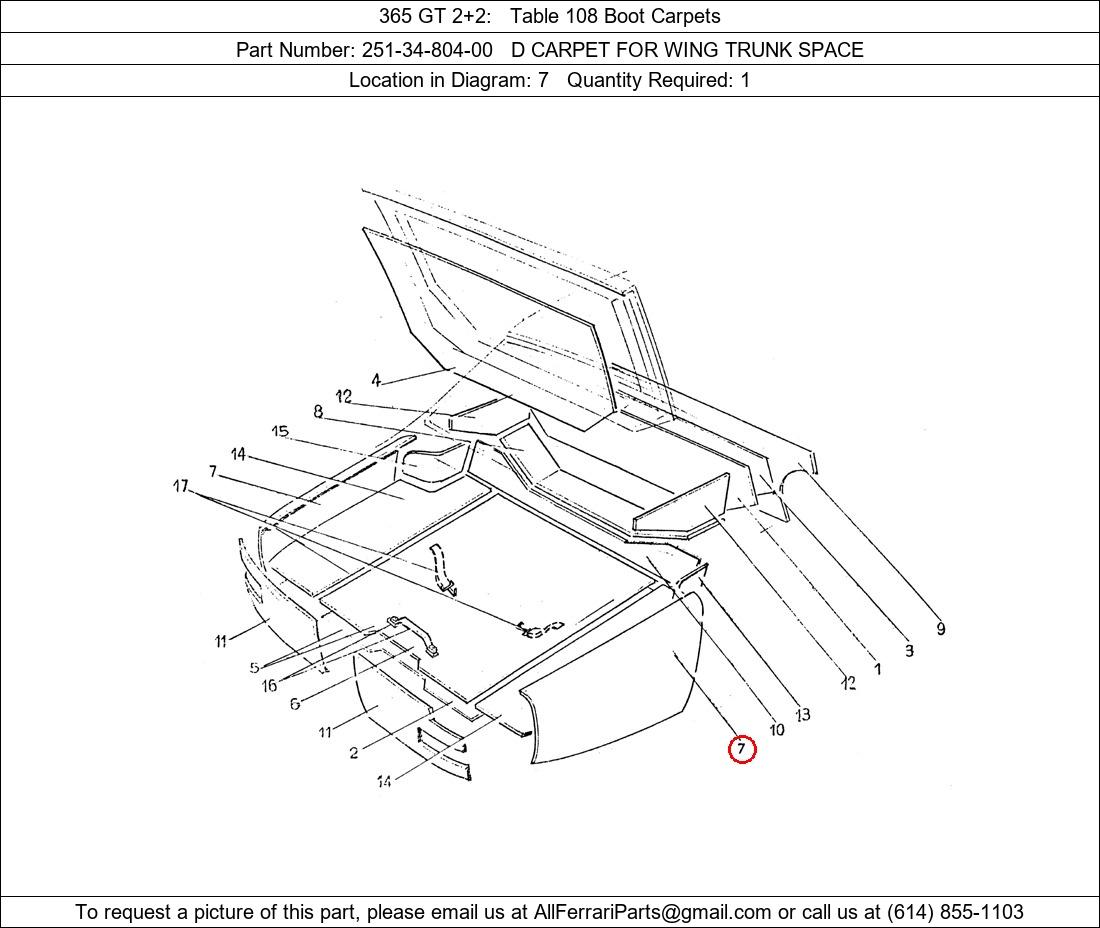 365 GT 2+2: Table 108 Boot Carpets

Part Number: 251-34-804-00 D CARPET FOR WING TRUNK SPACE

Location in Diagram: 7 Quantity Required: 1

4
12
8
15
14
7
17
11
5
16
6
11
2
14
9
3
1
12
13
10
7

To request a picture of this part, please email us at AllFerrariParts@gmail.com or call us at (614) 855-1103