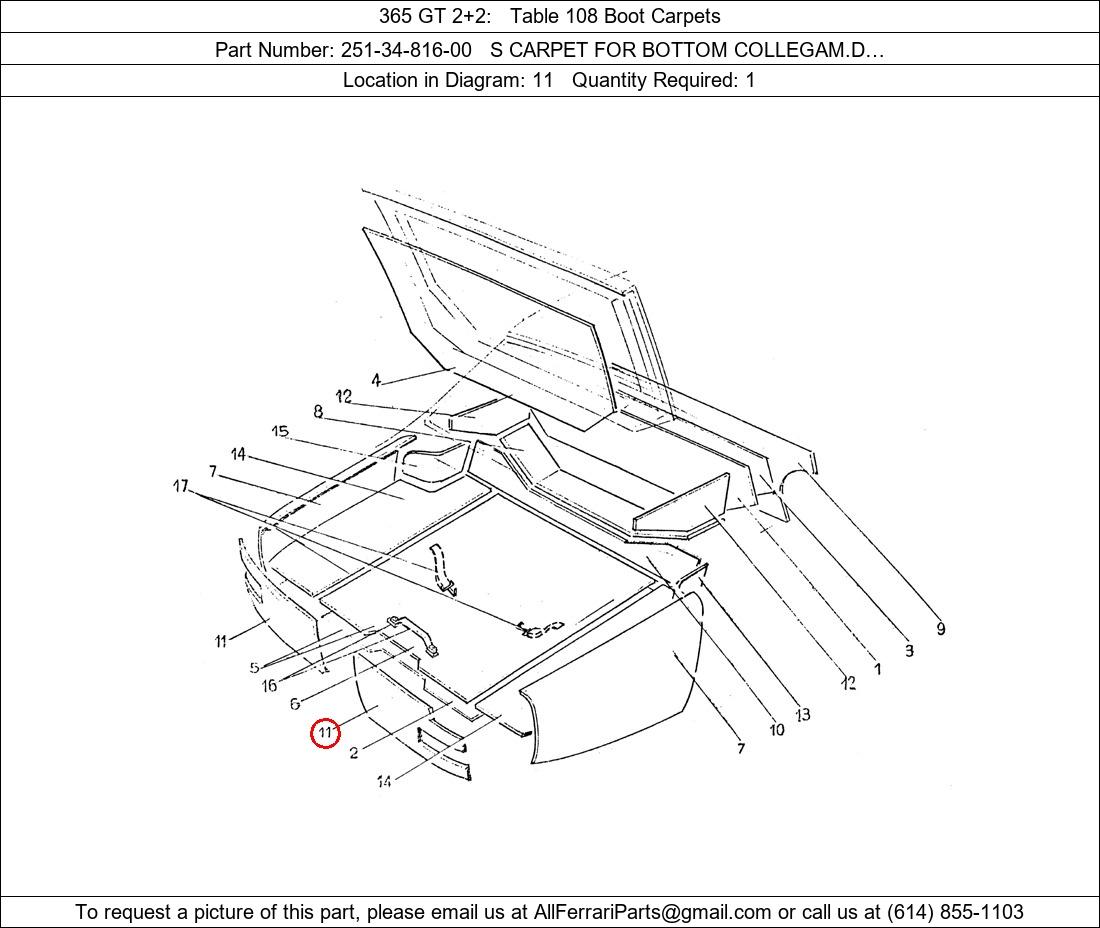 365 GT 2+2: Table 108 Boot Carpets

Part Number: 251-34-816-00 S CARPET FOR BOTTOM COLLEGAM.D…

Location in Diagram: 11 Quantity Required: 1

4
12
8
15
14
7
17
11
5
16
6
11
2
14
7
10
13
12
1
3
9

To request a picture of this part, please email us at AllFerrariParts@gmail.com or call us at (614) 855-1103