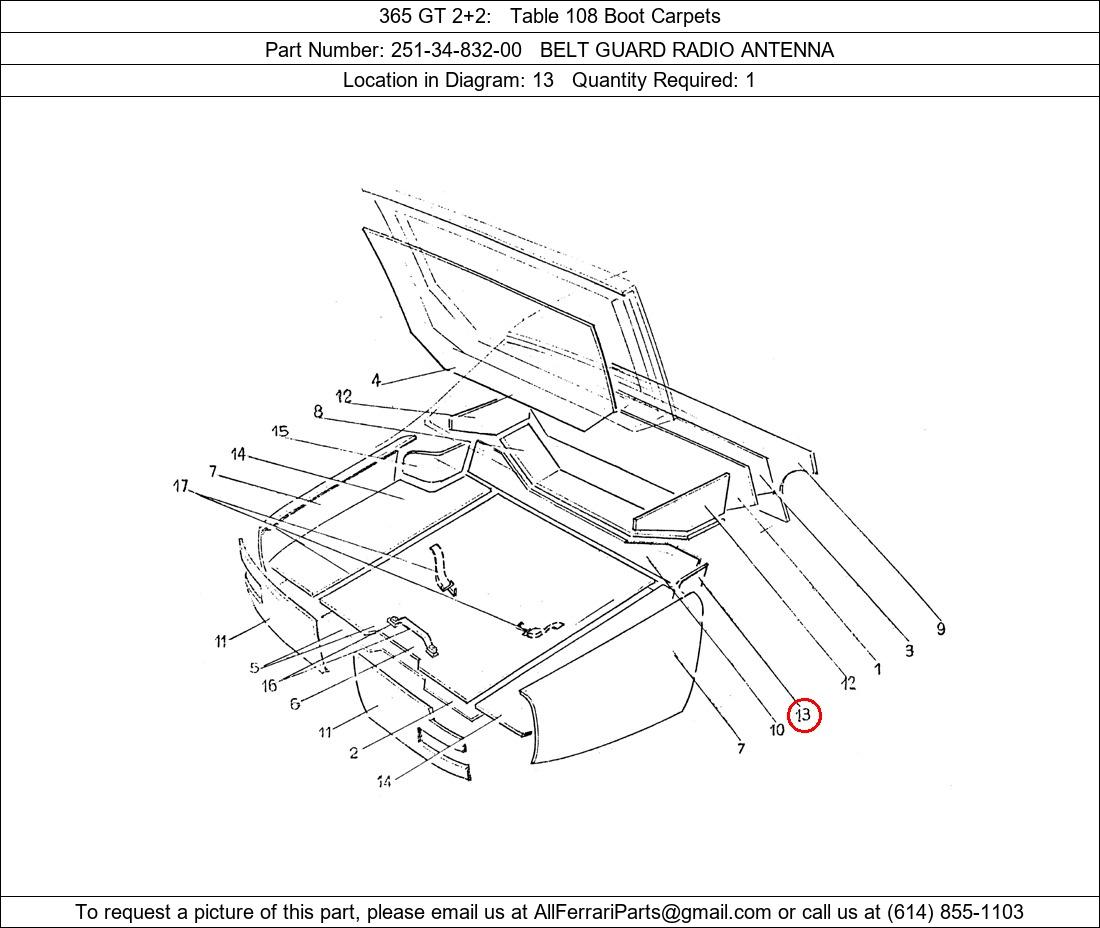 365 GT 2+2: Table 108 Boot Carpets

Part Number: 251-34-832-00 BELT GUARD RADIO ANTENNA

Location in Diagram: 13 Quantity Required: 1

4
12
8
15
14
7
17
11
5
16
6
11
2
14
9
3
1
12
13
10
7

To request a picture of this part, please email us at AllFerrariParts@gmail.com or call us at (614) 855-1103