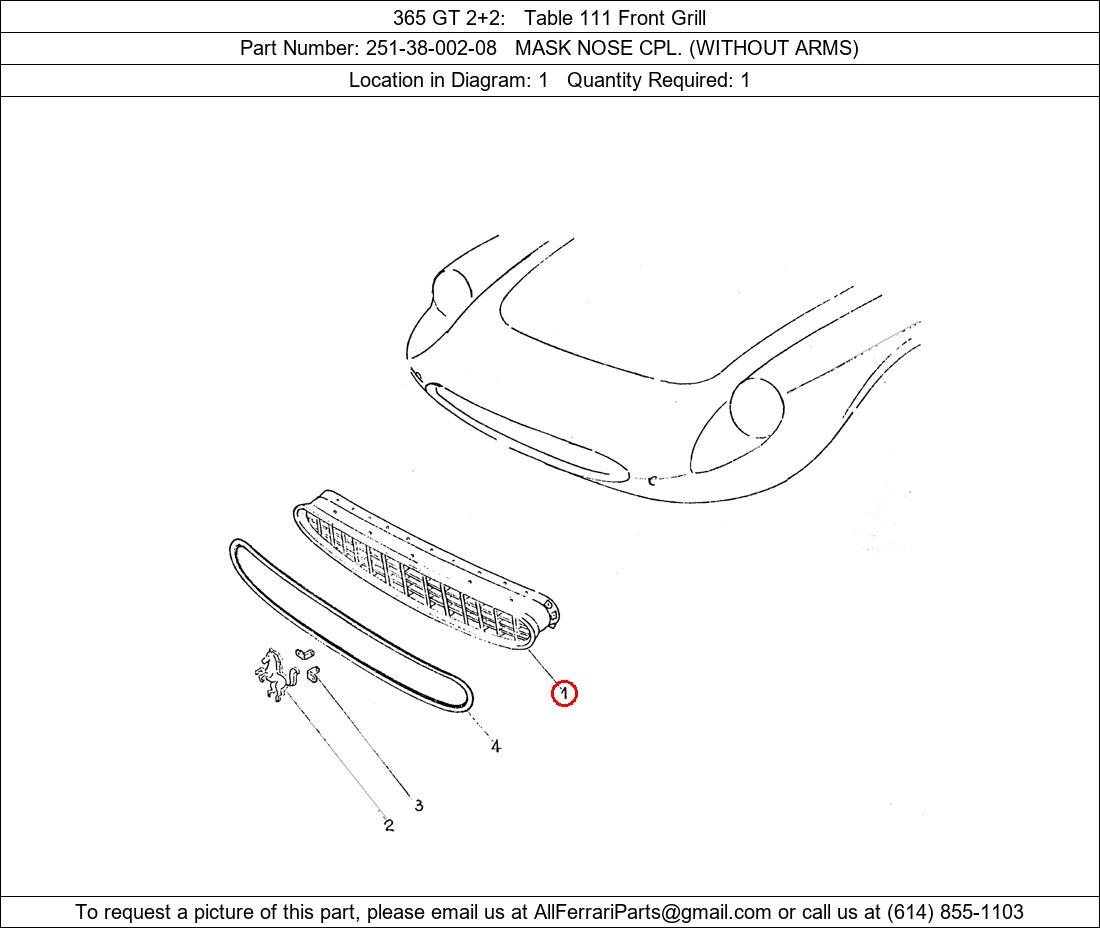 365 GT 2+2: Table 111 Front Grill

Part Number: 251-38-002-08 MASK NOSE CPL. (WITHOUT ARMS)

Location in Diagram: 1 Quantity Required: 1

1

4

3

2

To request a picture of this part, please email us at AllFerrariParts@gmail.com or call us at (614) 855-1103