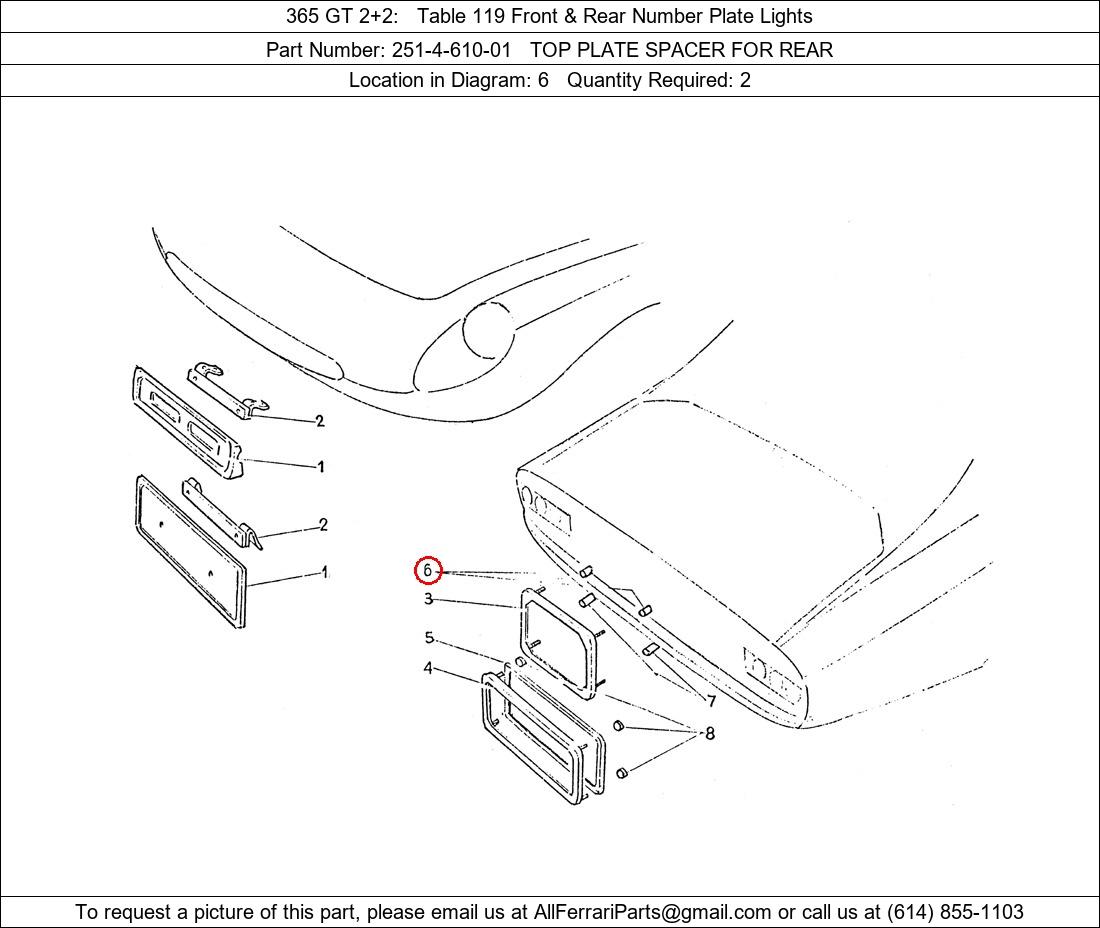 365 GT 2+2: Table 119 Front & Rear Number Plate Lights

Part Number: 251-4-610-01 TOP PLATE SPACER FOR REAR

Location in Diagram: 6 Quantity Required: 2

2
1
2
1
6
3
5
4
7
8

To request a picture of this part, please email us at AllFerrariParts@gmail.com or call us at (614) 855-1103