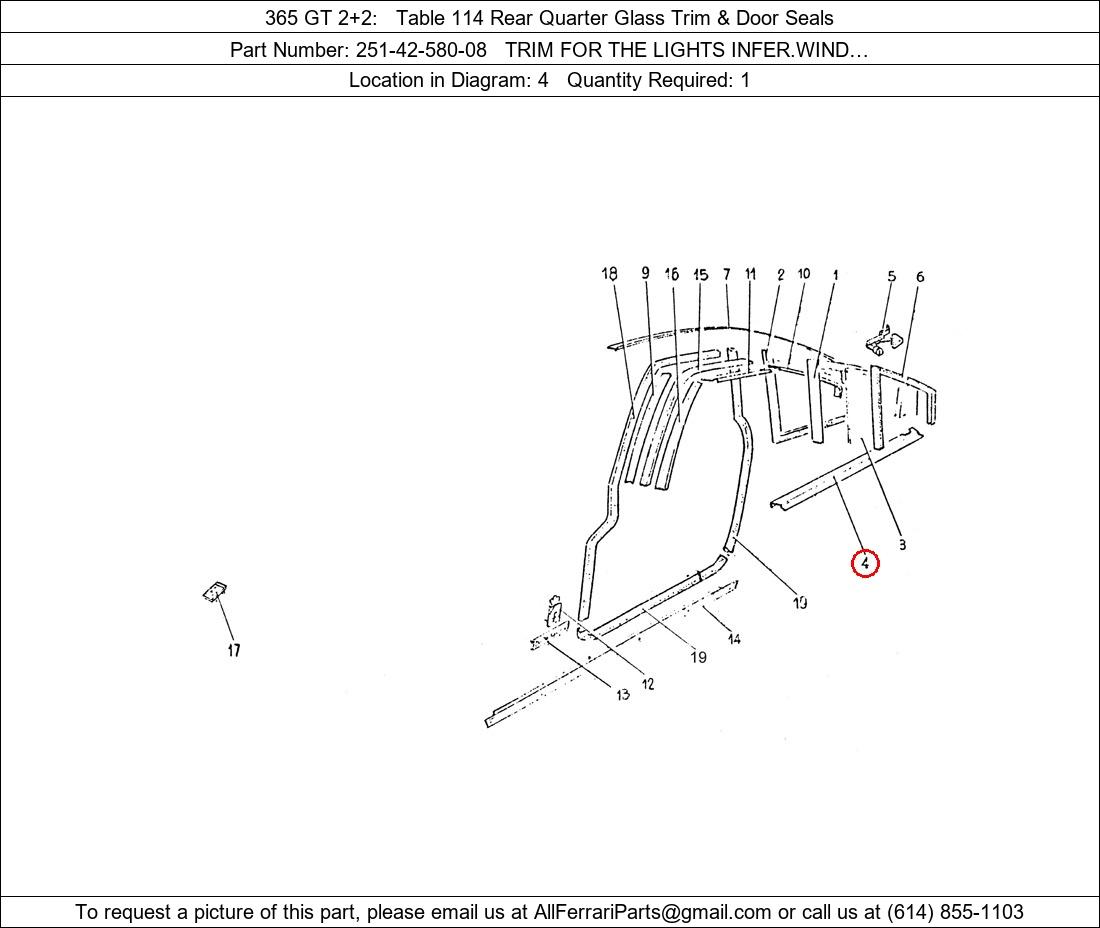 365 GT 2+2: Table 114 Rear Quarter Glass Trim & Door Seals

Part Number: 251-42-580-08 TRIM FOR THE LIGHTS INFER.WIND…

Location in Diagram: 4 Quantity Required: 1

18 9 16 15 7 11 2 10 1 5 6

3

4

19

14

19

12

13

17

To request a picture of this part, please email us at AllFerrariParts@gmail.com or call us at (614) 855-1103