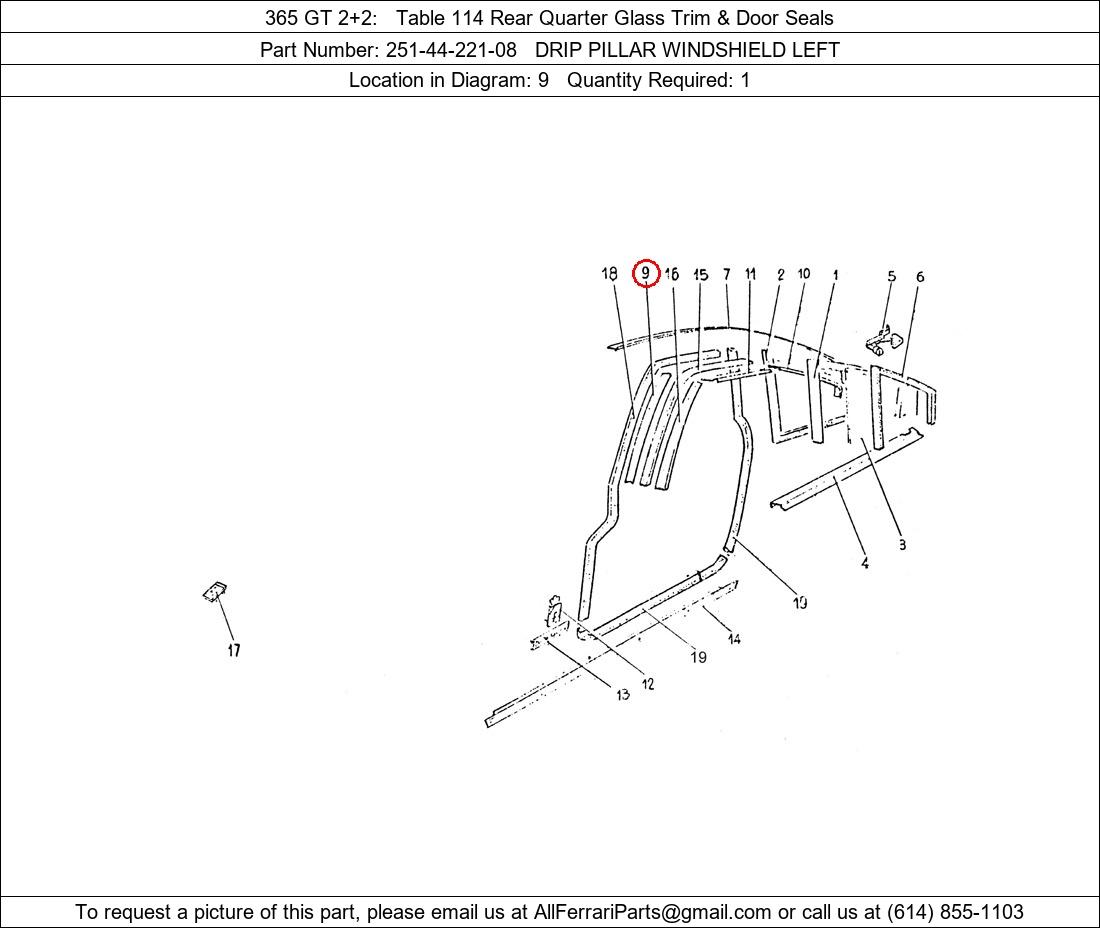 365 GT 2+2: Table 114 Rear Quarter Glass Trim & Door Seals

Part Number: 251-44-221-08 DRIP PILLAR WINDSHIELD LEFT

Location in Diagram: 9 Quantity Required: 1

18 9 16 15 7 11 2 10 1 5 6

3

4

19

14

19

12

13

17

To request a picture of this part, please email us at AllFerrariParts@gmail.com or call us at (614) 855-1103